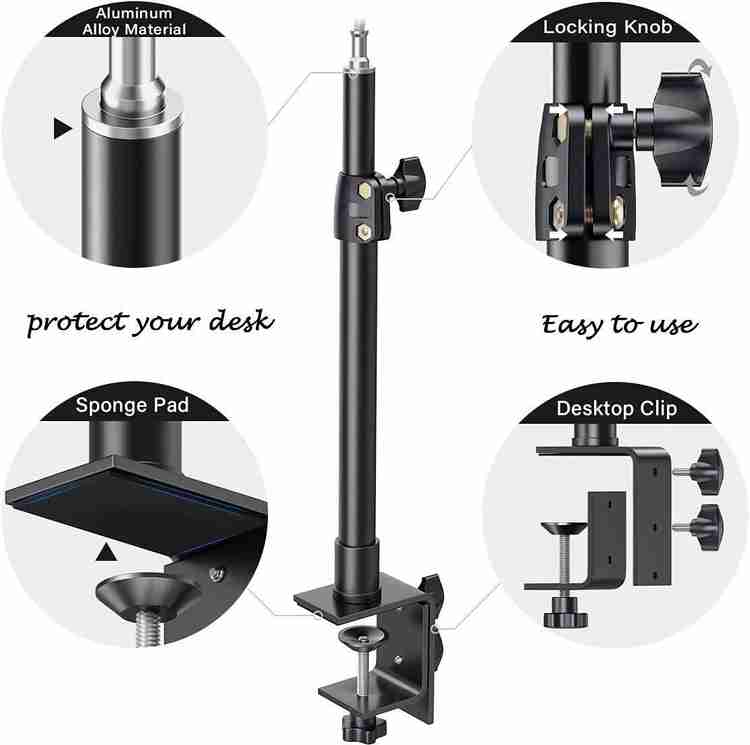 Aluminum Alloy Material

Locking Knob

protect your desk

Easy to use

Sponge Pad

Desktop Clip