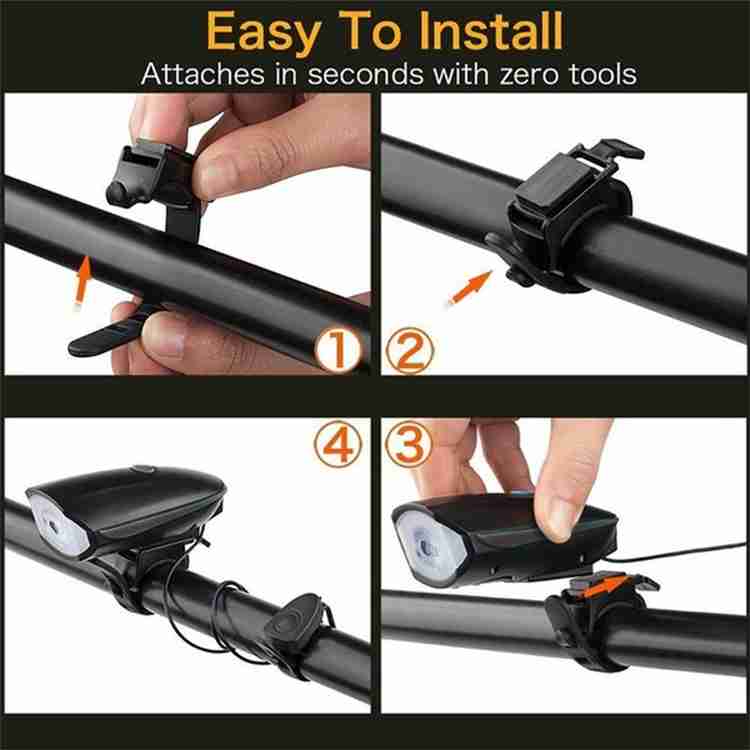 Easy To Install
Attaches in seconds with zero tools

①
②
④
③