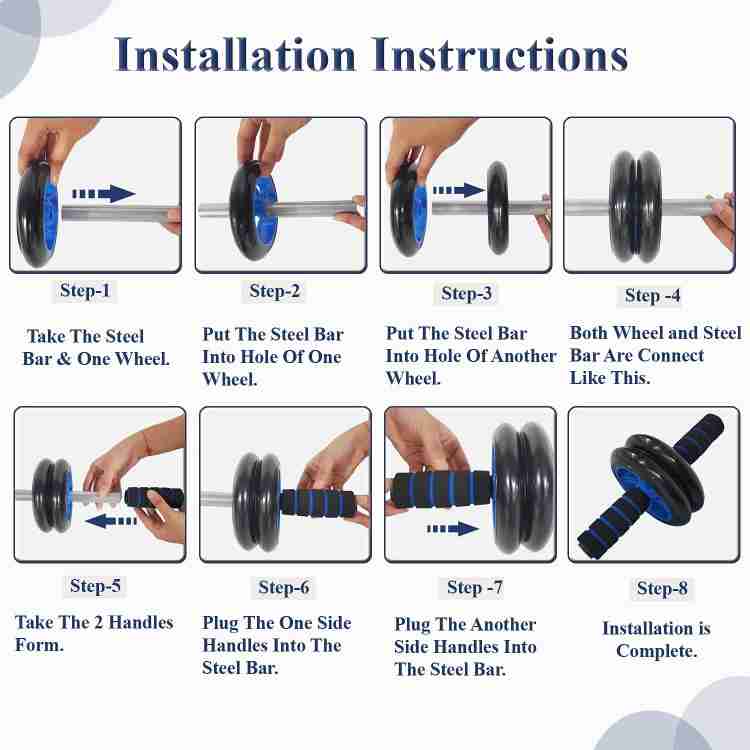 Installation Instructions

Step-1

Take The Steel Bar & One Wheel.

Step-2

Put The Steel Bar Into Hole Of One Wheel.

Step-3

Put The Steel Bar Into Hole Of Another Wheel.

Step -4

Both Wheel and Steel Bar Are Connect Like This.

Step-5

Take The 2 Handles Form.

Step-6

Plug The One Side Handles Into The Steel Bar.

Step -7

Plug The Another Side Handles Into The Steel Bar.

Step-8

Installation is Complete.