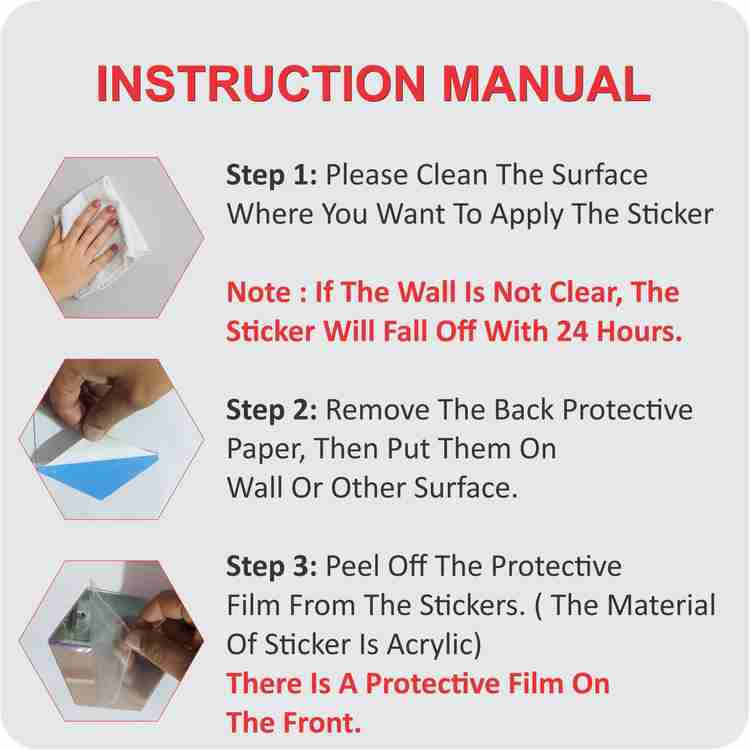 INSTRUCTION MANUAL

Step 1: Please Clean The Surface Where You Want To Apply The Sticker

Note : If The Wall Is Not Clear, The Sticker Will Fall Off With 24 Hours.

Step 2: Remove The Back Protective Paper, Then Put Them On Wall Or Other Surface.

Step 3: Peel Off The Protective Film From The Stickers. ( The Material Of Sticker Is Acrylic)
There Is A Protective Film On The Front.