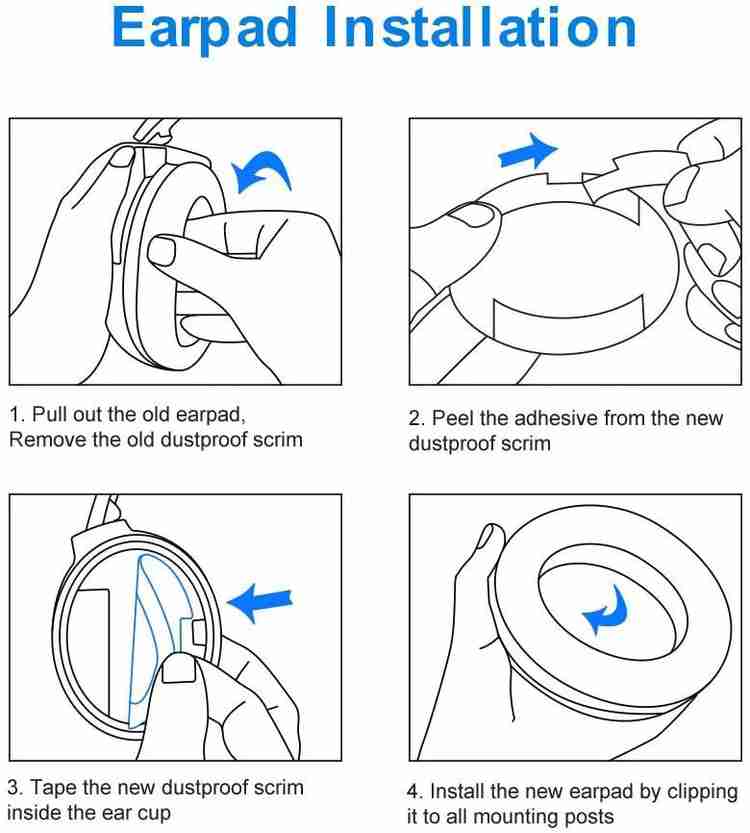 Earpad Installation

1. Pull out the old earpad,
Remove the old dustproof scrim

2. Peel the adhesive from the new dustproof scrim

3. Tape the new dustproof scrim inside the ear cup

4. Install the new earpad by clipping it to all mounting posts