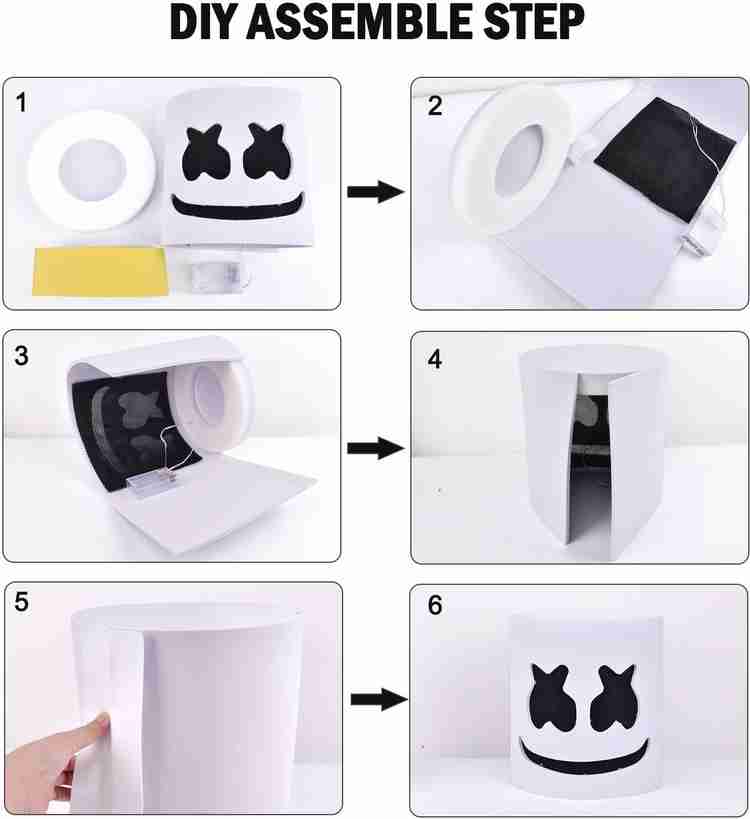 DIY ASSEMBLE STEP

1

2

3

4

5

6