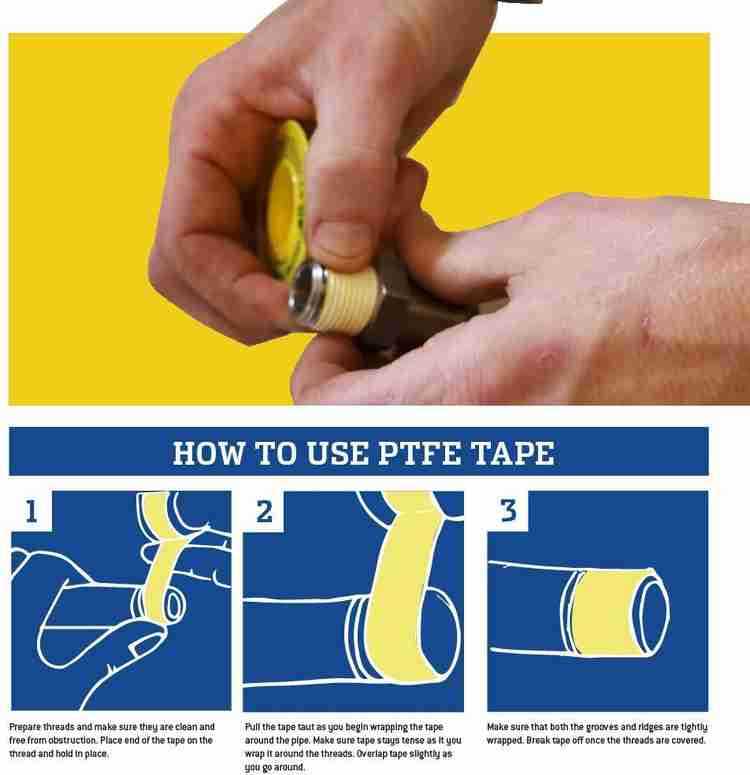 HOW TO USE PTFE TAPE

1

2

3

Prepare threads and make sure they are clean and free from obstruction. Place end of the tape on the thread and hold in place.

Pull the tape taut as you begin wrapping the tape around the pipe. Make sure tape stays tense as it you wrap it around the threads. Overlap tape slightly as you go around.

Make sure that both the grooves and ridges are tightly wrapped. Break tape off once the threads are covered.