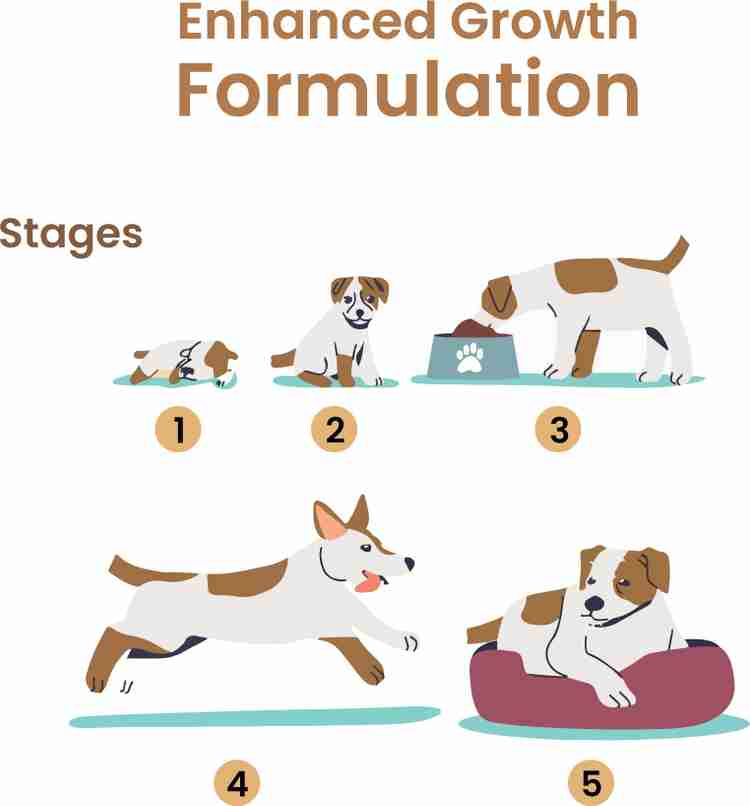 Enhanced Growth
Formulation

Stages

1

2

3

4

5