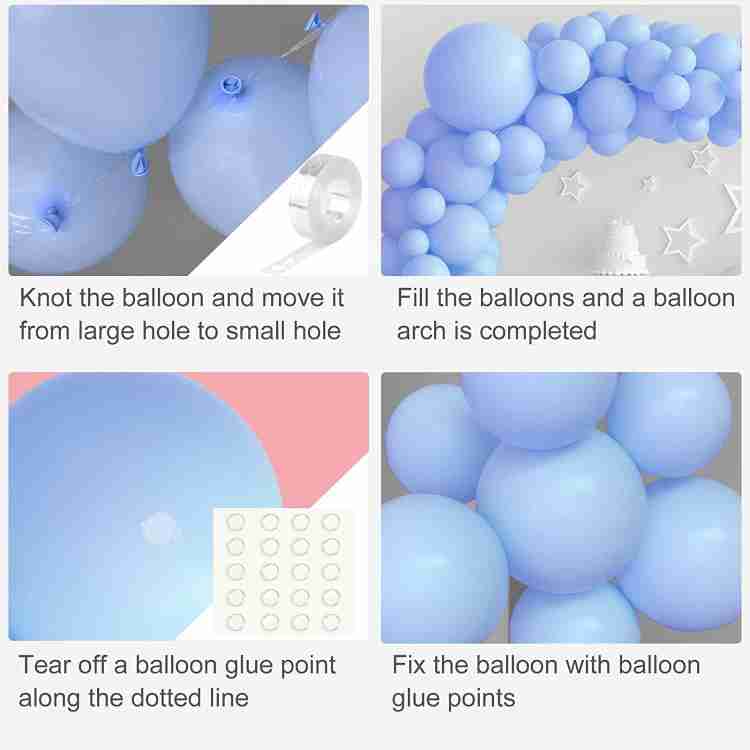 Knot the balloon and move it from large hole to small hole

Fill the balloons and a balloon arch is completed

Tear off a balloon glue point along the dotted line

Fix the balloon with balloon glue points