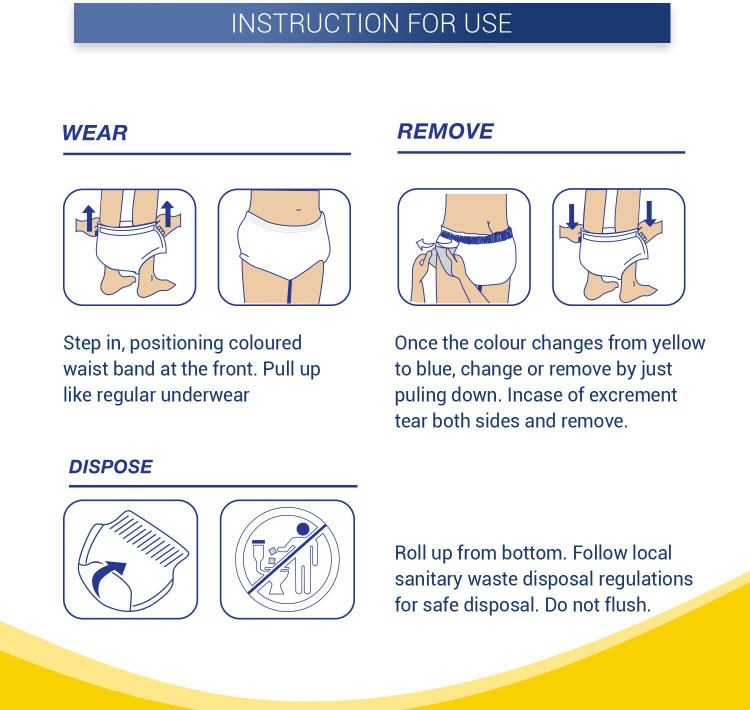 INSTRUCTION FOR USE

WEAR

Step in, positioning coloured waist band at the front. Pull up like regular underwear

REMOVE

Once the colour changes from yellow to blue, change or remove by just puling down. Incase of excrement tear both sides and remove.

DISPOSE

Roll up from bottom. Follow local sanitary waste disposal regulations for safe disposal. Do not flush.