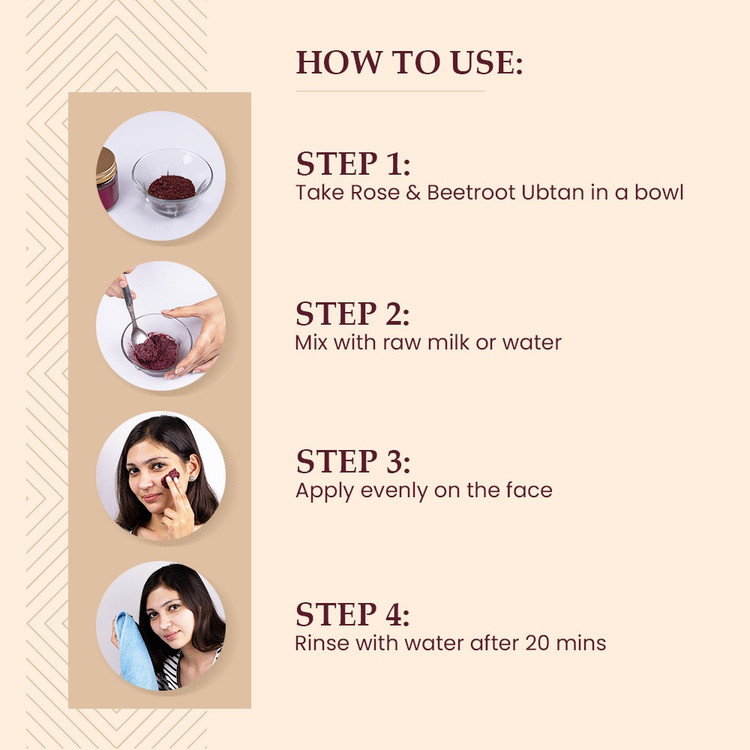 HOW TO USE:

STEP 1:
Take Rose & Beetroot Ubtan in a bowl

STEP 2:
Mix with raw milk or water

STEP 3:
Apply evenly on the face

STEP 4:
Rinse with water after 20 mins