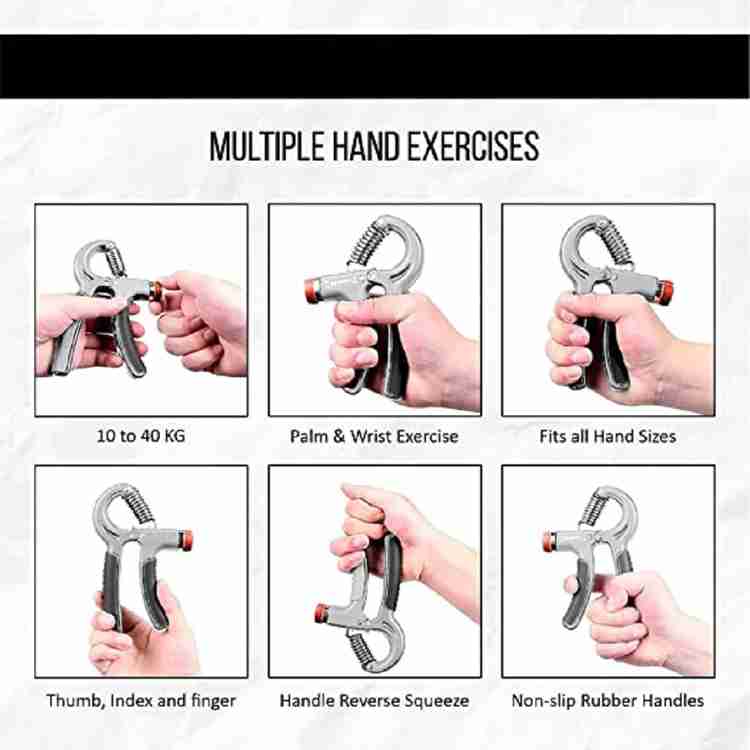 MULTIPLE HAND EXERCISES

10 to 40 KG

Palm & Wrist Exercise

Fits all Hand Sizes

Thumb, Index and finger

Handle Reverse Squeeze

Non-slip Rubber Handles