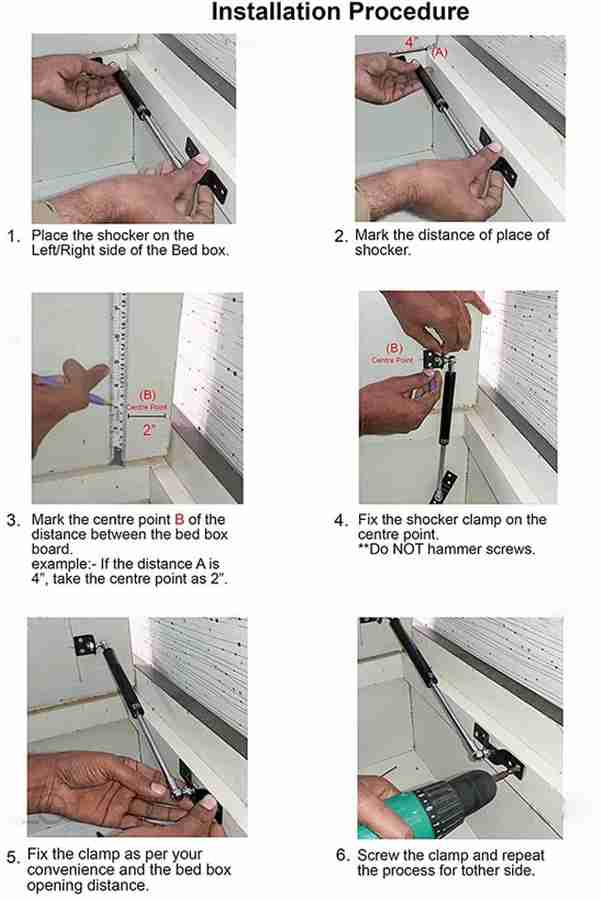 Installation Procedure

4"
(A)

1. Place the shocker on the Left/Right side of the Bed box.

2. Mark the distance of place of shocker.

(B)
Centre Point
2"

(B)
Centre Point

3. Mark the centre point B of the distance between the bed box board.
example:- If the distance A is 4", take the centre point as 2".

4. Fix the shocker clamp on the centre point.
**Do NOT hammer screws.

5. Fix the clamp as per your convenience and the bed box opening distance.

6. Screw the clamp and repeat the process for tother side.