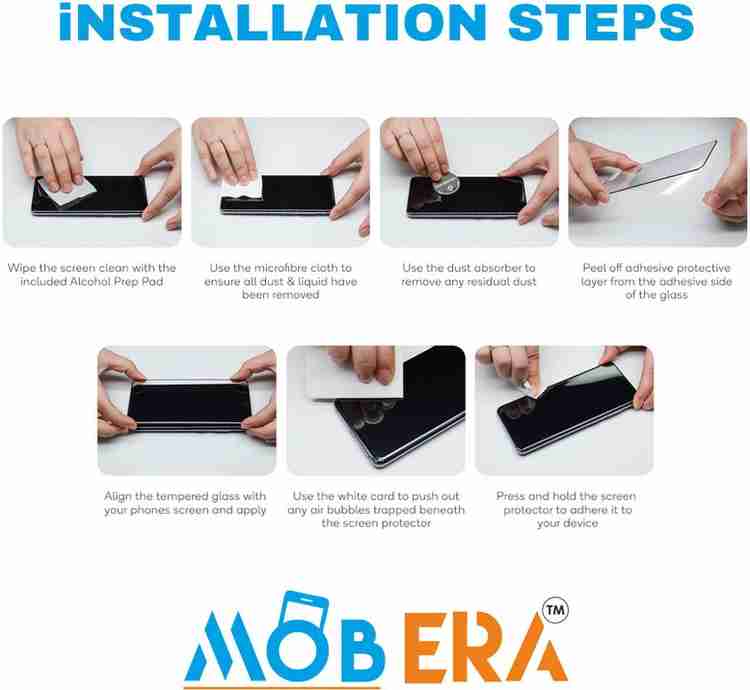 iNSTALLATION STEPS

Wipe the screen clean with the included Alcohol Prep Pad

Use the microfibre cloth to ensure all dust & liquid have been removed

Use the dust absorber to remove any residual dust

Peel off adhesive protective layer from the adhesive side of the glass

Align the tempered glass with your phones screen and apply

Use the white card to push out any air bubbles trapped beneath the screen protector

Press and hold the screen protector to adhere it to your device

MOB ERA ™