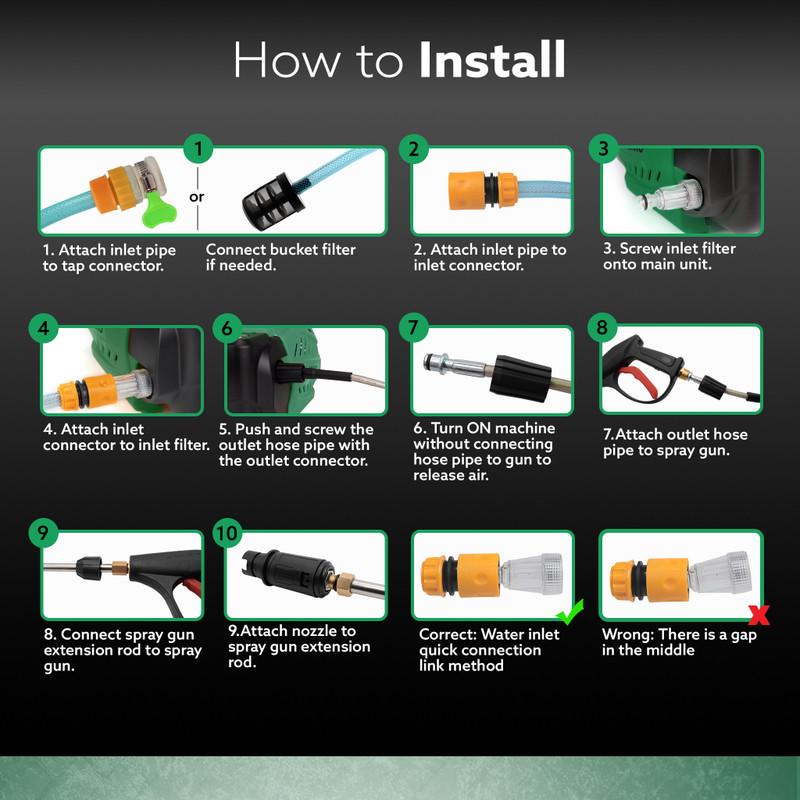 How to **Install**

1

or

1. Attach inlet pipe to tap connector.

Connect bucket filter if needed.

2

2. Attach inlet pipe to inlet connector.

3

3. Screw inlet filter onto main unit.

4

4. Attach inlet connector to inlet filter.

6

5. Push and screw the outlet hose pipe with the outlet connector.

7

6. Turn ON machine without connecting hose pipe to gun to release air.

8

7.Attach outlet hose pipe to spray gun.

9

8. Connect spray gun extension rod to spray gun.

10

9.Attach nozzle to spray gun extension rod.

Correct: Water inlet quick connection link method

Wrong: There is a gap in the middle