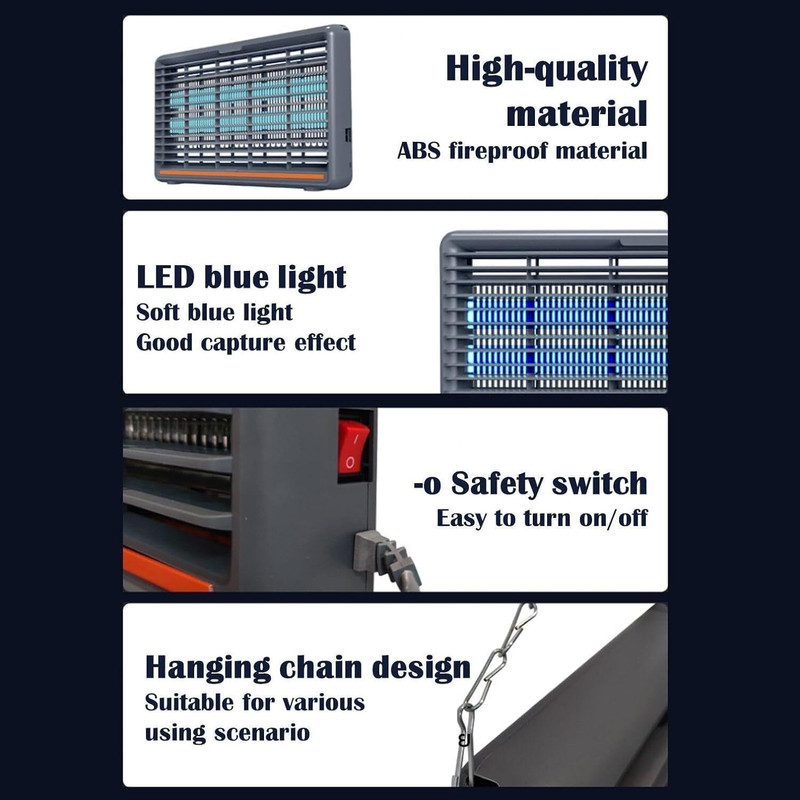 High-quality material
ABS fireproof material

LED blue light
Soft blue light
Good capture effect

-o Safety switch
Easy to turn on/off

Hanging chain design
Suitable for various using scenario