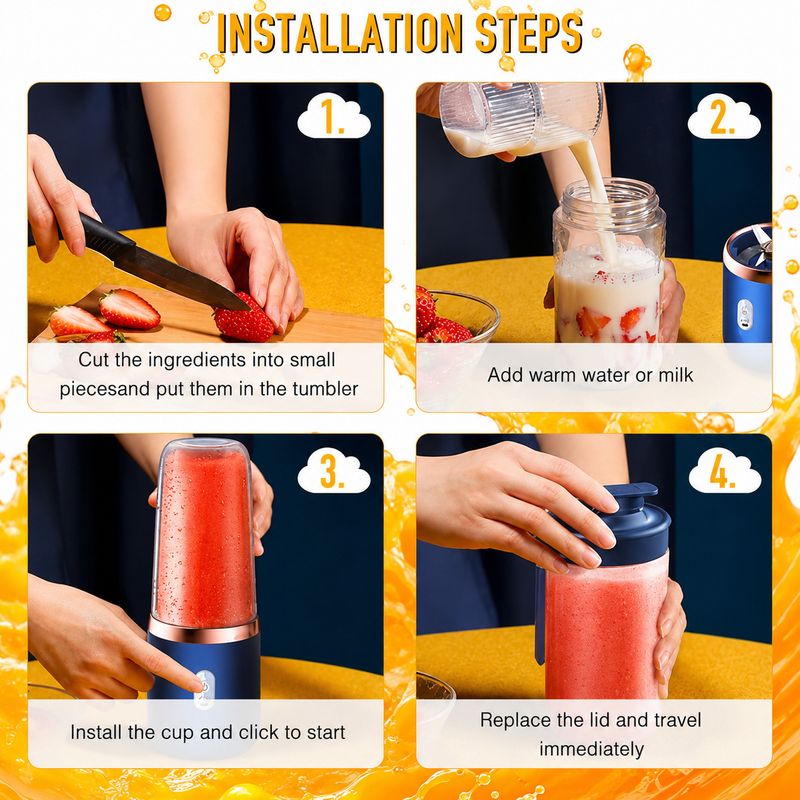 INSTALLATION STEPS

1.

Cut the ingredients into small piecesand put them in the tumbler

2.

Add warm water or milk

3.

Install the cup and click to start

4.

Replace the lid and travel immediately