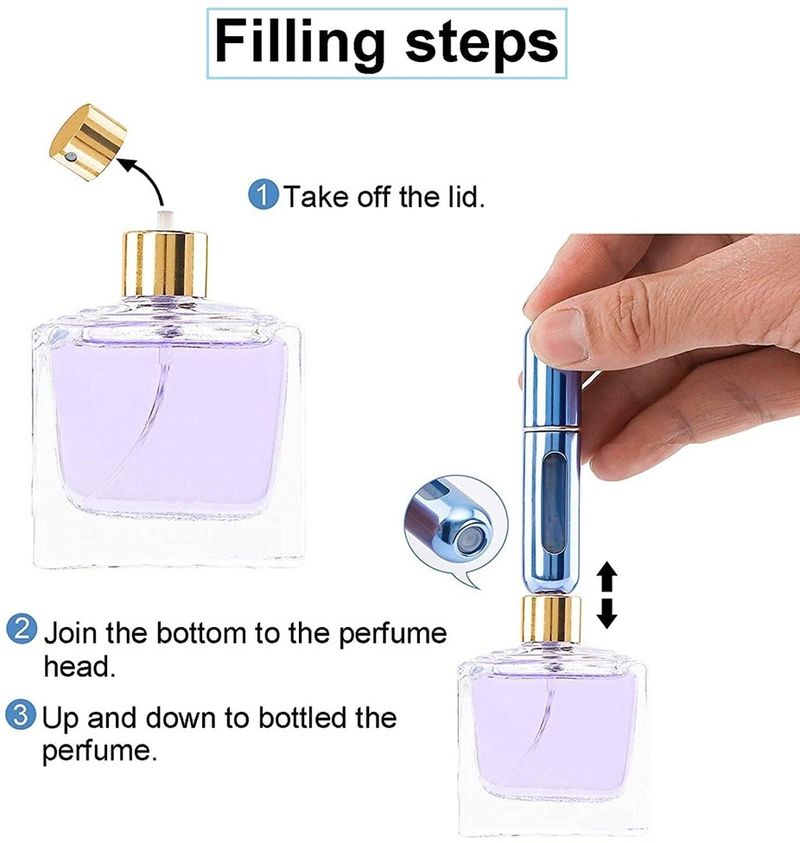 Filling steps

1 Take off the lid.

2 Join the bottom to the perfume head.

3 Up and down to bottled the perfume.