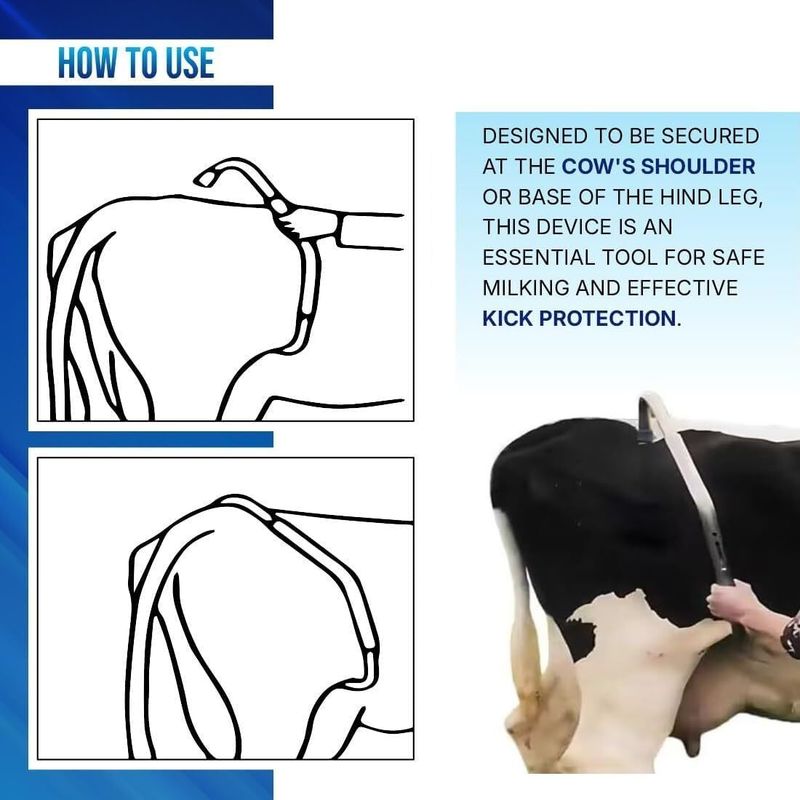 HOW TO USE

DESIGNED TO BE SECURED AT THE COW'S SHOULDER OR BASE OF THE HIND LEG, THIS DEVICE IS AN ESSENTIAL TOOL FOR SAFE MILKING AND EFFECTIVE KICK PROTECTION.