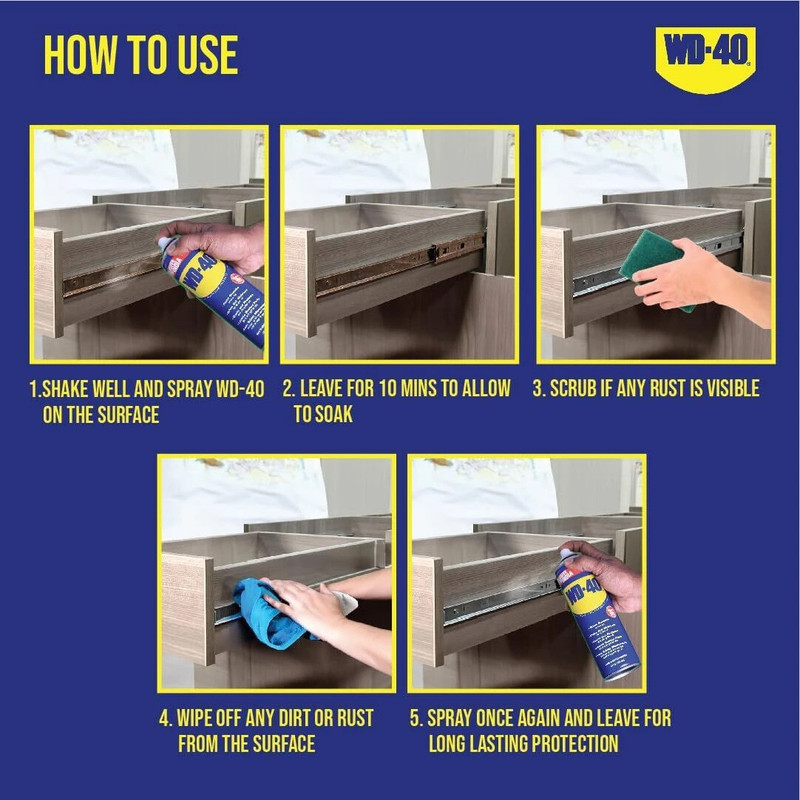 HOW TO USE

WD-40

WD-40

1.SHAKE WELL AND SPRAY WD-40 ON THE SURFACE

2. LEAVE FOR 10 MINS TO ALLOW TO SOAK

3. SCRUB IF ANY RUST IS VISIBLE

4. WIPE OFF ANY DIRT OR RUST FROM THE SURFACE

WD-40

5. SPRAY ONCE AGAIN AND LEAVE FOR LONG LASTING PROTECTION