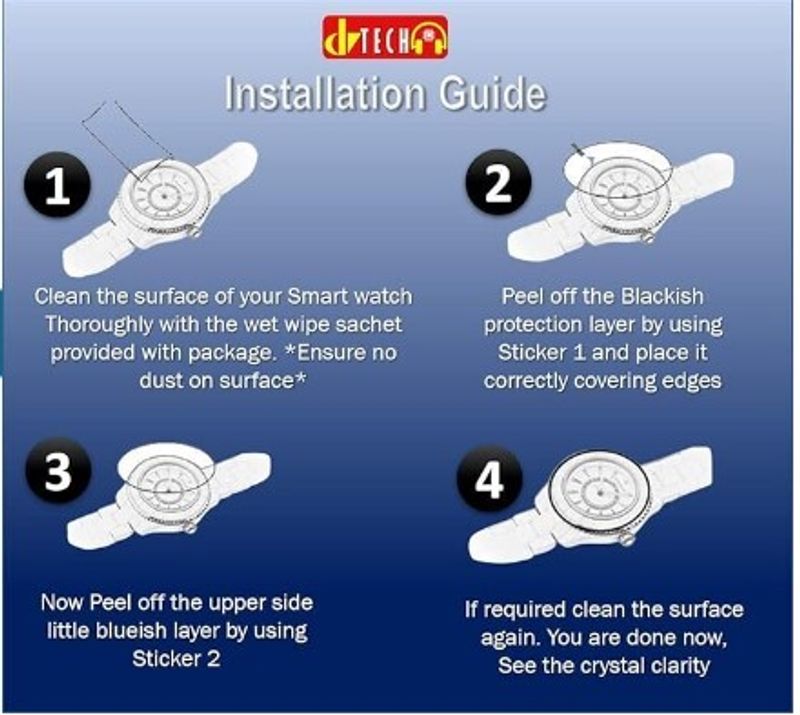 drTECH

Installation Guide

1

Clean the surface of your Smart watch Thoroughly with the wet wipe sachet provided with package. *Ensure no dust on surface*

2

Peel off the Blackish protection layer by using Sticker 1 and place it correctly covering edges

3

Now Peel off the upper side little blueish layer by using Sticker 2

4

If required clean the surface again. You are done now, See the crystal clarity