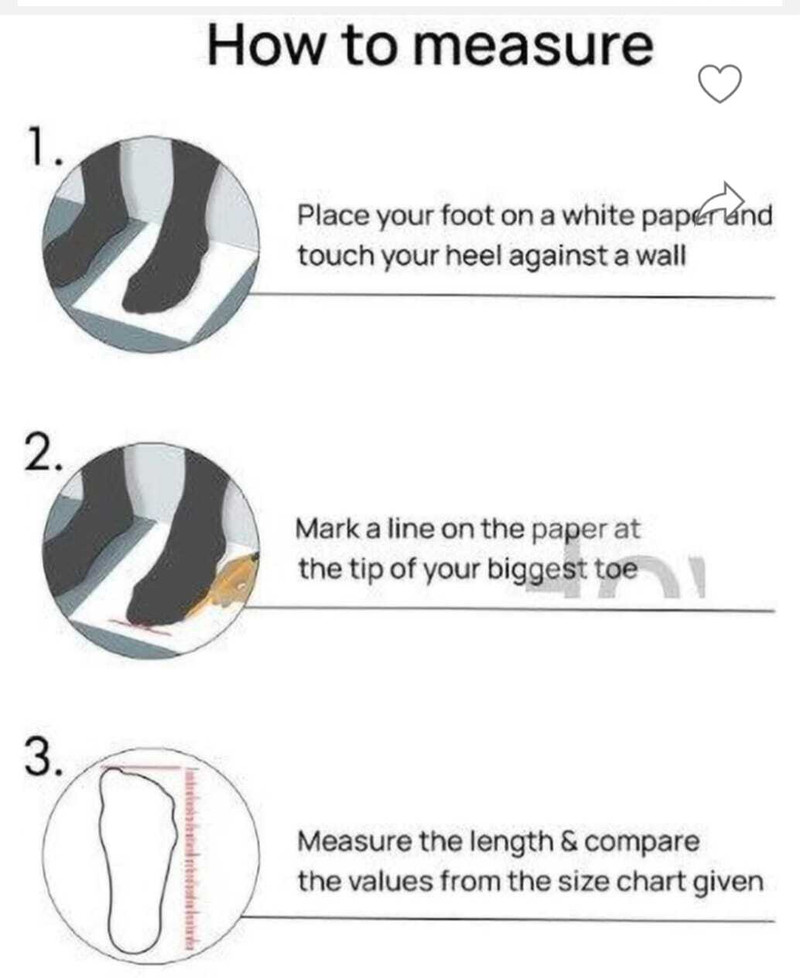 How to measure

1.

Place your foot on a white paper and touch your heel against a wall

2.

Mark a line on the paper at the tip of your biggest toe

3.

Measure the length & compare the values from the size chart given