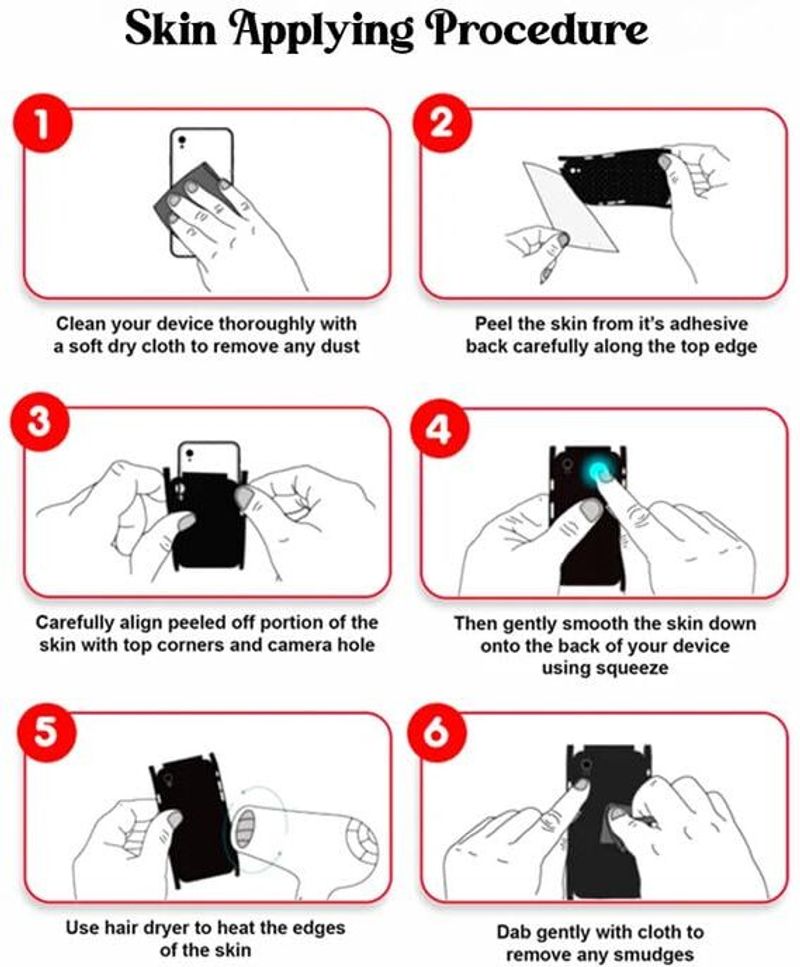 Skin Applying Procedure

1

Clean your device thoroughly with a soft dry cloth to remove any dust

2

Peel the skin from it's adhesive back carefully along the top edge

3

Carefully align peeled off portion of the skin with top corners and camera hole

4

Then gently smooth the skin down onto the back of your device using squeeze

5

Use hair dryer to heat the edges of the skin

6

Dab gently with cloth to remove any smudges