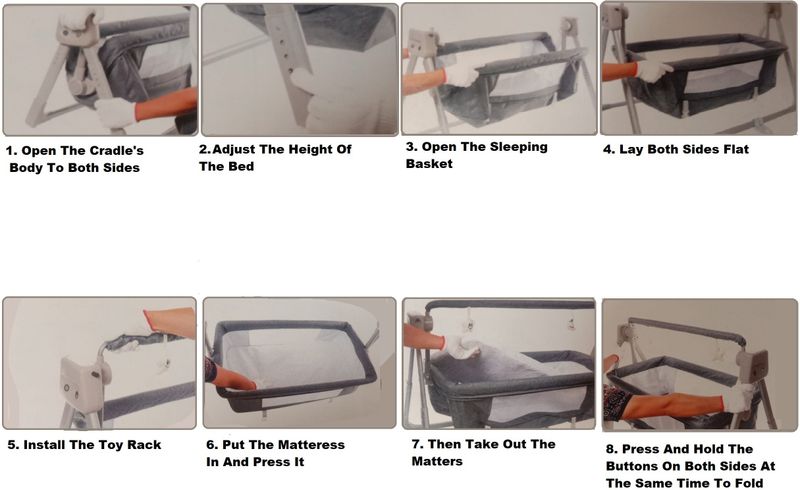 1. Open The Cradle's Body To Both Sides

2. Adjust The Height Of The Bed

3. Open The Sleeping Basket

4. Lay Both Sides Flat

5. Install The Toy Rack

6. Put The Matteress In And Press It

7. Then Take Out The Matters

8. Press And Hold The Buttons On Both Sides At The Same Time To Fold