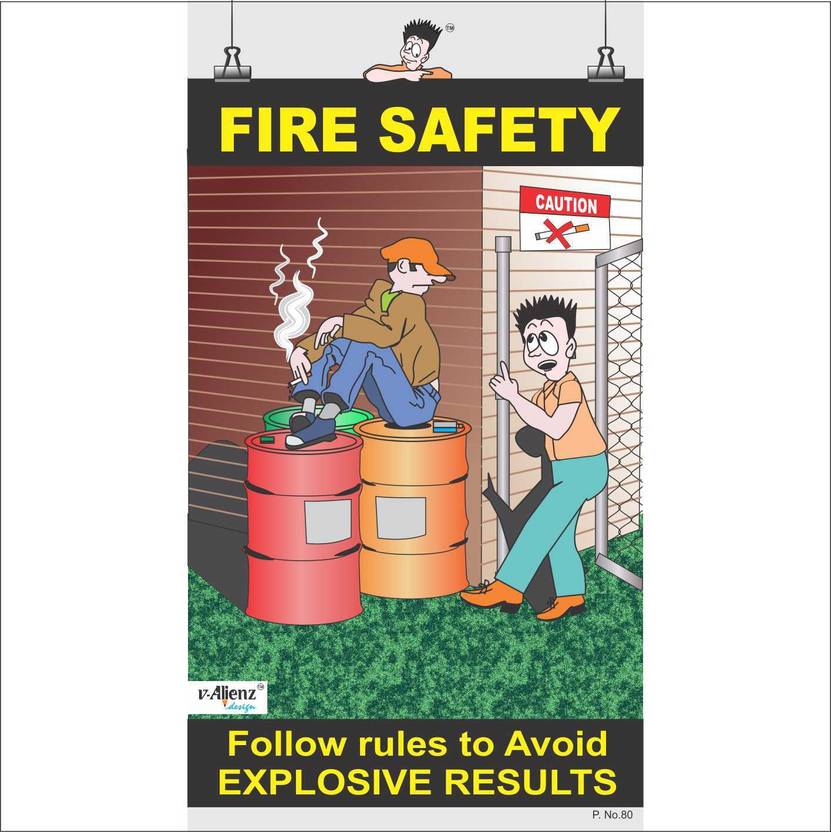 TM

FIRE SAFETY

CAUTION

v-Alienz TM design

Follow rules to Avoid EXPLOSIVE RESULTS

P. No.80