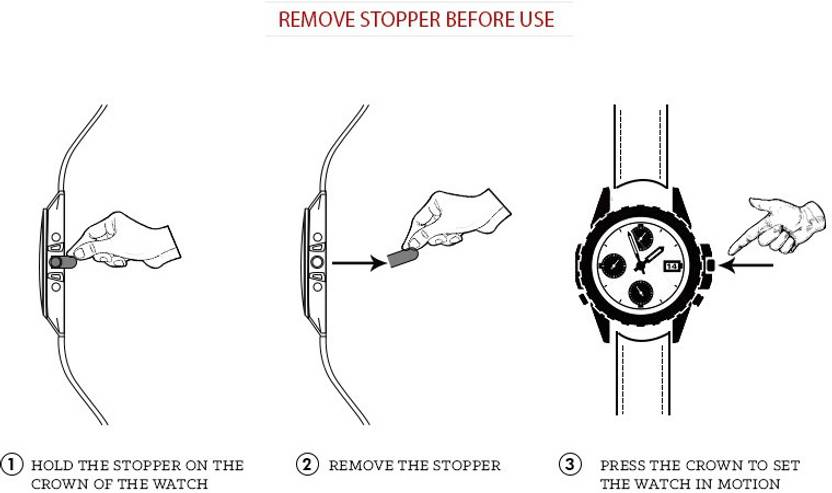 REMOVE STOPPER BEFORE USE

14

① HOLD THE STOPPER ON THE CROWN OF THE WATCH

② REMOVE THE STOPPER

③ PRESS THE CROWN TO SET THE WATCH IN MOTION