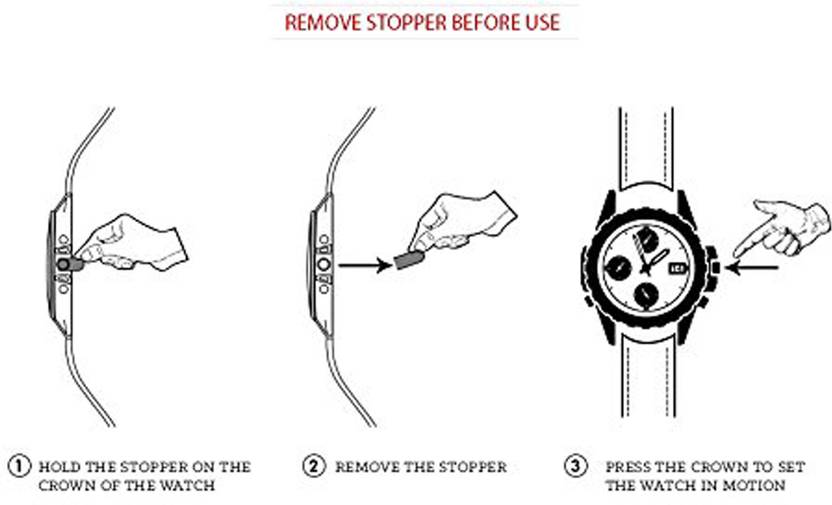 REMOVE STOPPER BEFORE USE

① HOLD THE STOPPER ON THE CROWN OF THE WATCH

② REMOVE THE STOPPER

③ PRESS THE CROWN TO SET THE WATCH IN MOTION