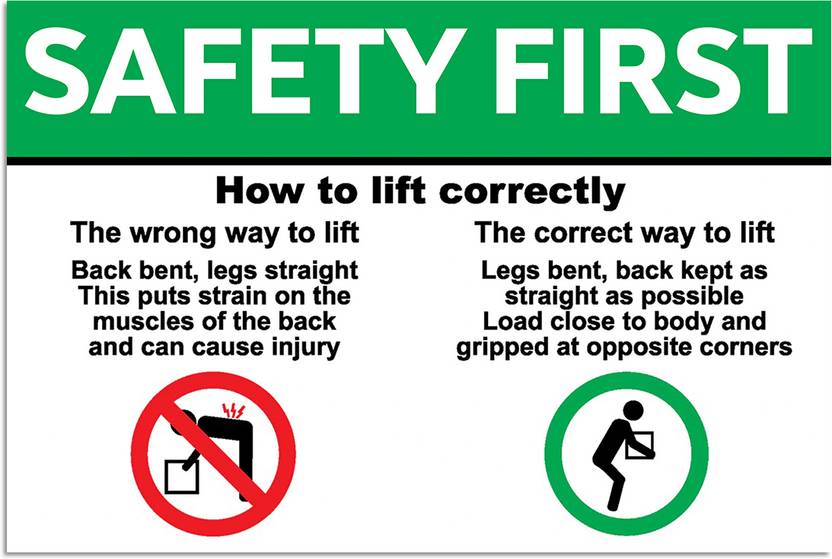 SAFETY FIRST

How to lift correctly

The wrong way to lift

Back bent, legs straight
This puts strain on the muscles of the back and can cause injury

The correct way to lift

Legs bent, back kept as straight as possible
Load close to body and gripped at opposite corners