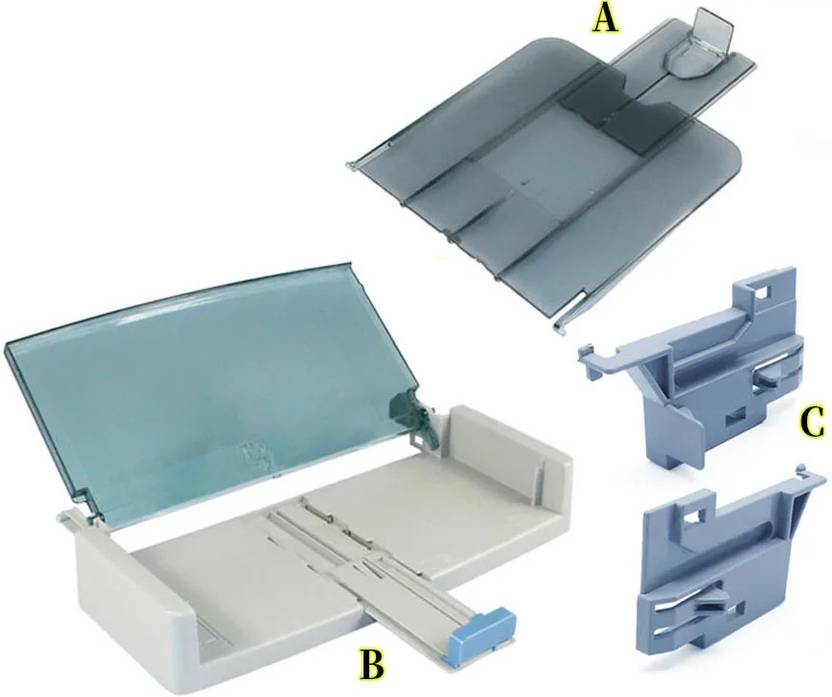 A

C

B