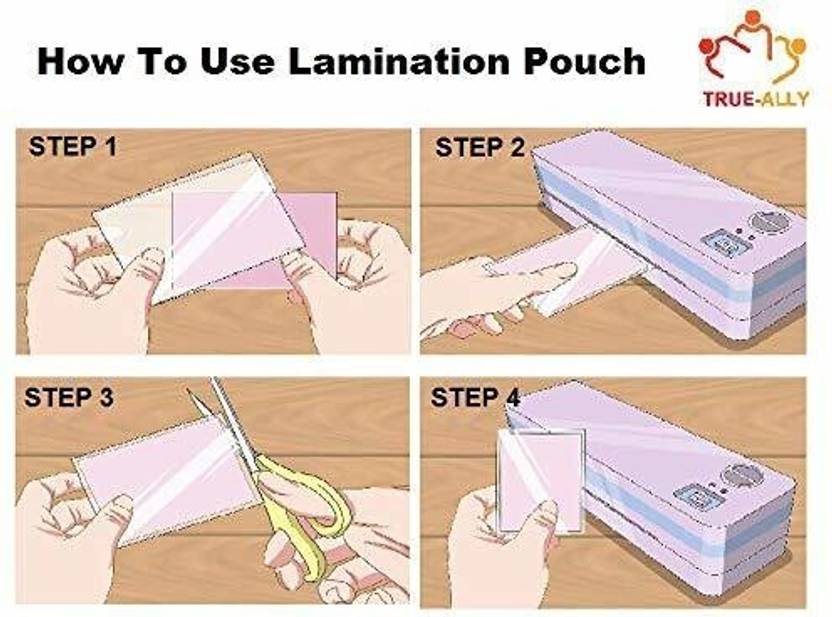 How To Use Lamination Pouch

TRUE-ALLY

STEP 1

STEP 2

STEP 3

STEP 4