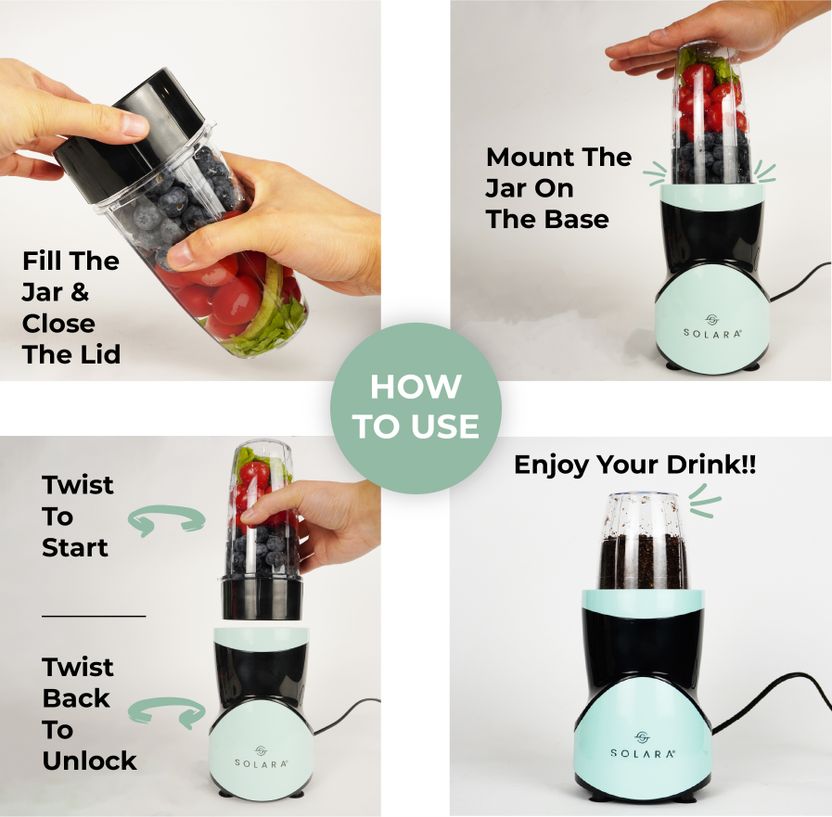 Fill The
Jar &
Close
The Lid

Mount The
Jar On
The Base

SOLARA

HOW
TO USE

Twist
To
Start

Twist
Back
To
Unlock

SOLARA

Enjoy Your Drink!!

SOLARA