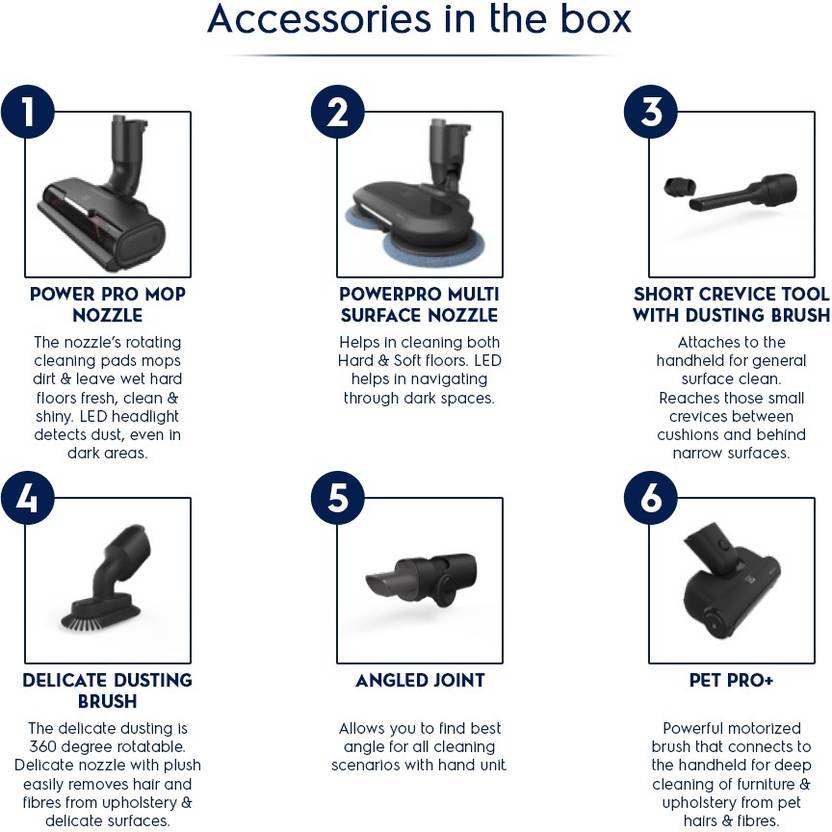 Accessories in the box

1

POWER PRO MOP NOZZLE

The nozzle's rotating cleaning pads mops dirt & leave wet hard floors fresh, clean & shiny. LED headlight detects dust, even in dark areas.

2

POWERPRO MULTI SURFACE NOZZLE

Helps in cleaning both Hard & Soft floors. LED helps in navigating through dark spaces.

3

SHORT CREVICE TOOL WITH DUSTING BRUSH

Attaches to the handheld for general surface clean. Reaches those small crevices between cushions and behind narrow surfaces.

4

DELICATE DUSTING BRUSH

The delicate dusting is 360 degree rotatable. Delicate nozzle with plush easily removes hair and fibres from upholstery & delicate surfaces.

5

ANGLED JOINT

Allows you to find best angle for all cleaning scenarios with hand unit

6

PET PRO+

Powerful motorized brush that connects to the handheld for deep cleaning of furniture & upholstery from pet hairs & fibres.