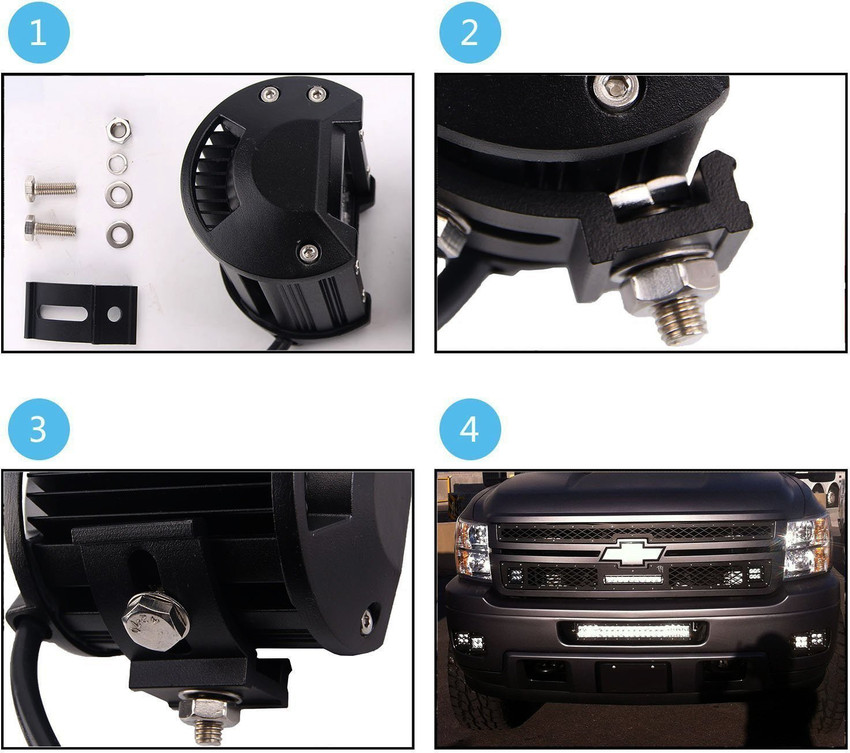 1

2

3

4