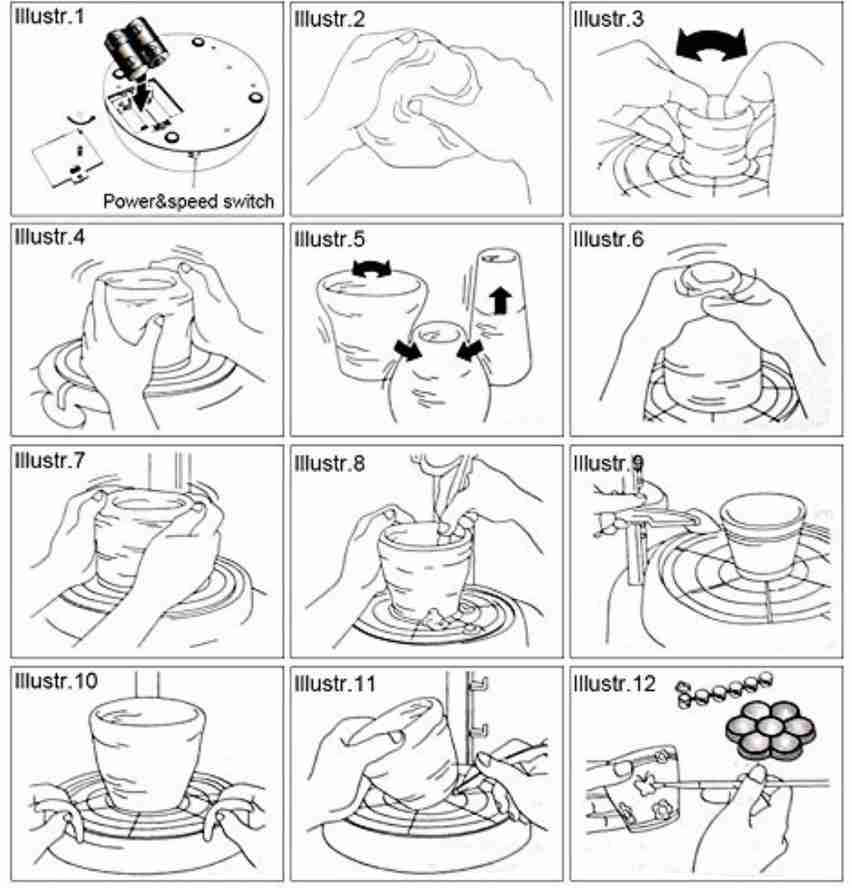 Illustr.1

Power&speed switch

Illustr.2

Illustr.3

Illustr.4

Illustr.5

Illustr.6

Illustr.7

Illustr.8

Illustr.9

Illustr.10

Illustr.11

Illustr.12