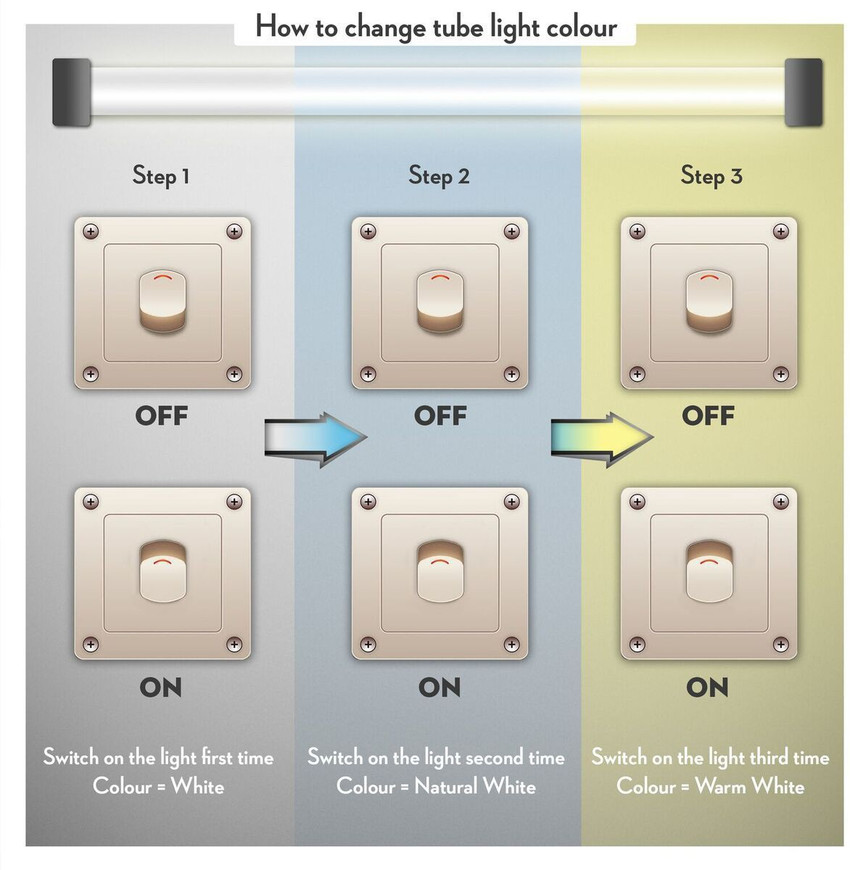 How to change tube light colour

Step 1

OFF

ON

Switch on the light first time
Colour = White

Step 2

OFF

ON

Switch on the light second time
Colour = Natural White

Step 3

OFF

ON

Switch on the light third time
Colour = Warm White