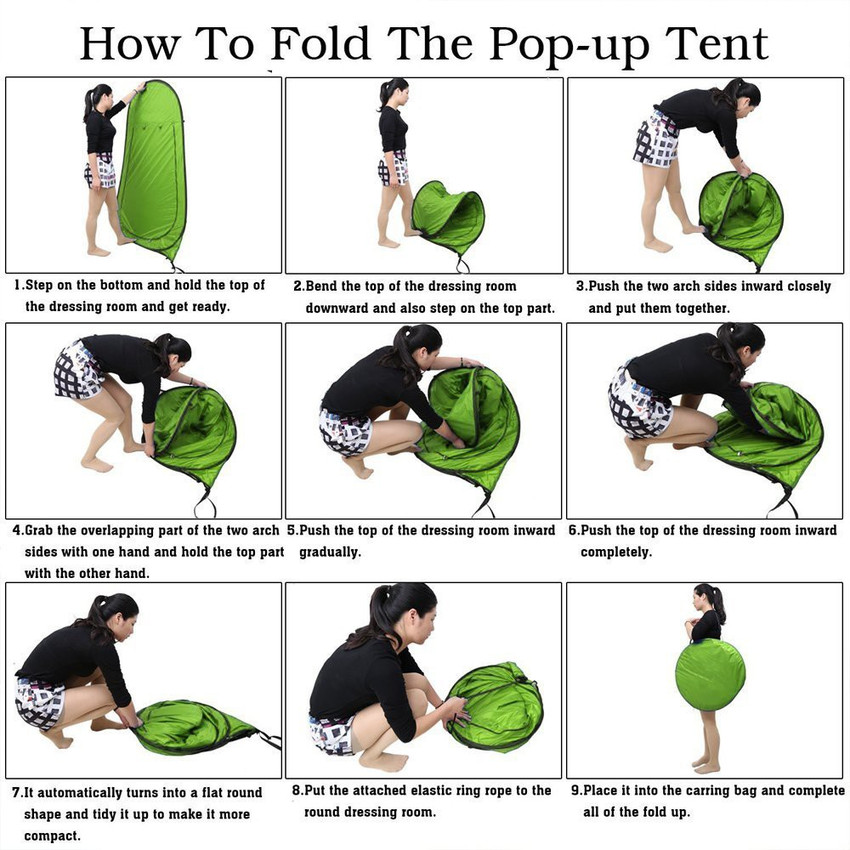 How To Fold The Pop-up Tent

1.Step on the bottom and hold the top of the dressing room and get ready.

2.Bend the top of the dressing room downward and also step on the top part.

3.Push the two arch sides inward closely and put them together.

4.Grab the overlapping part of the two arch sides with one hand and hold the top part with the other hand.

5.Push the top of the dressing room inward gradually.

6.Push the top of the dressing room inward completely.

7.It automatically turns into a flat round shape and tidy it up to make it more compact.

8.Put the attached elastic ring rope to the round dressing room.

9.Place it into the carring bag and complete all of the fold up.