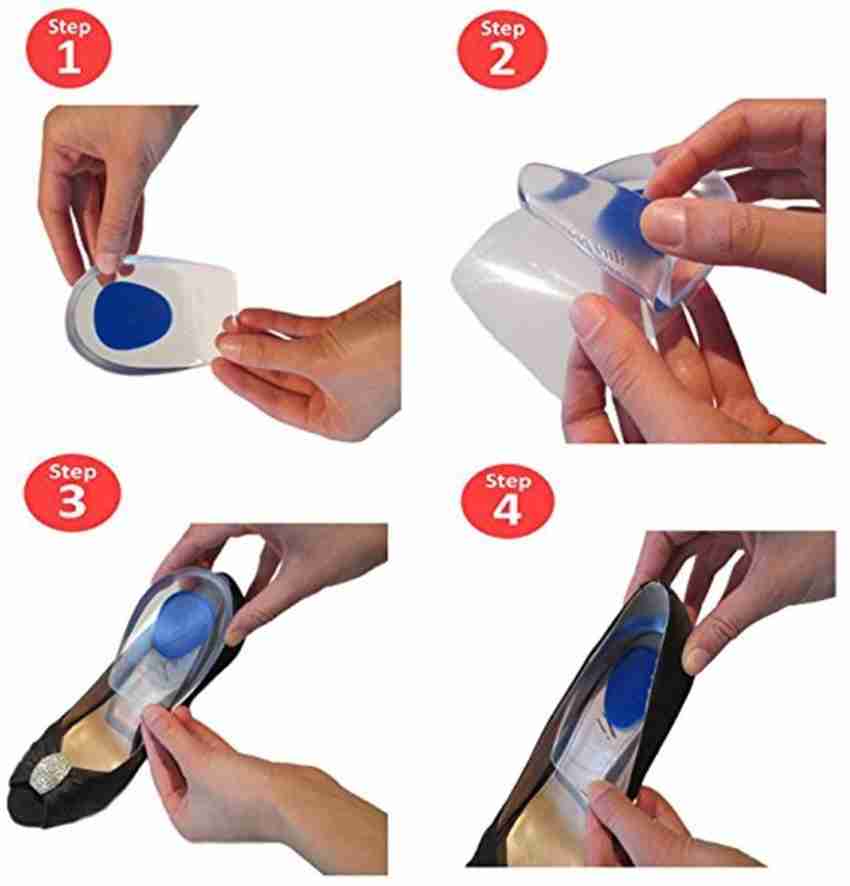 Step 1

Step 2

Step 3

Step 4