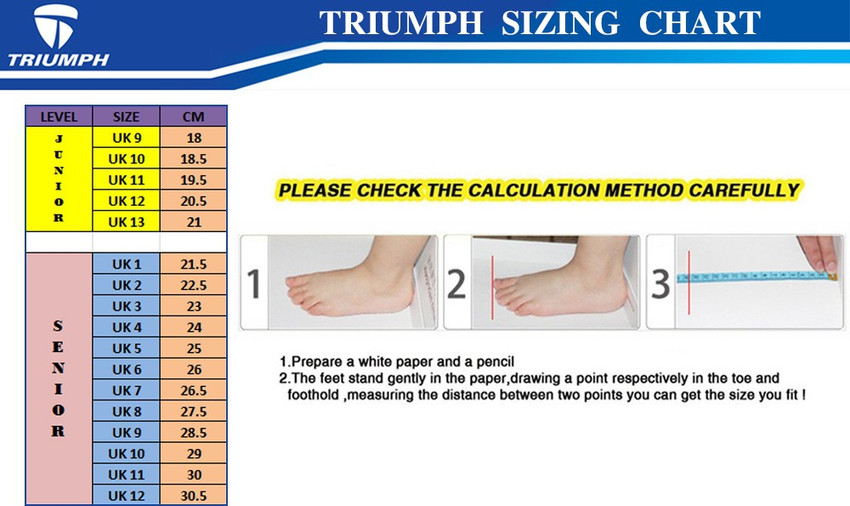 TRIUMPH

TRIUMPH SIZING CHART

| LEVEL | SIZE | CM |
|---|---|---|
| JUNIOR | UK 9 | 18 |
| | UK 10 | 18.5 |
| | UK 11 | 19.5 |
| | UK 12 | 20.5 |
| | UK 13 | 21 |
| | | |
| SENIOR | UK 1 | 21.5 |
| | UK 2 | 22.5 |
| | UK 3 | 23 |
| | UK 4 | 24 |
| | UK 5 | 25 |
| | UK 6 | 26 |
| | UK 7 | 26.5 |
| | UK 8 | 27.5 |
| | UK 9 | 28.5 |
| | UK 10 | 29 |
| | UK 11 | 30 |
| | UK 12 | 30.5 |

PLEASE CHECK THE CALCULATION METHOD CAREFULLY

1

2

3

1.Prepare a white paper and a pencil
2.The feet stand gently in the paper,drawing a point respectively in the toe and foothold ,measuring the distance between two points you can get the size you fit !