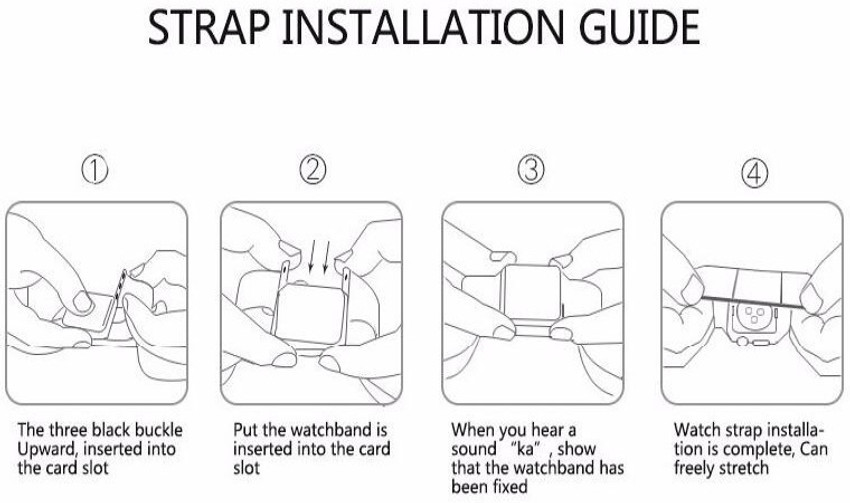 STRAP INSTALLATION GUIDE

①

The three black buckle Upward, inserted into the card slot

②

Put the watchband is inserted into the card slot

③

When you hear a sound "ka", show that the watchband has been fixed

④

Watch strap installation is complete, Can freely stretch