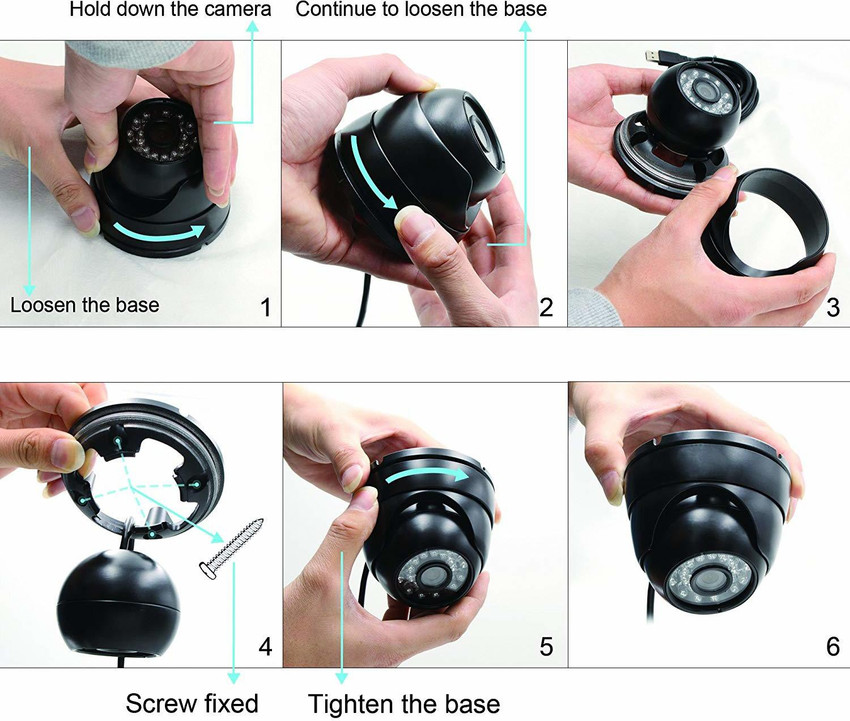 Hold down the camera

Continue to loosen the base

Loosen the base

1

2

3

4

5

6

Screw fixed

Tighten the base