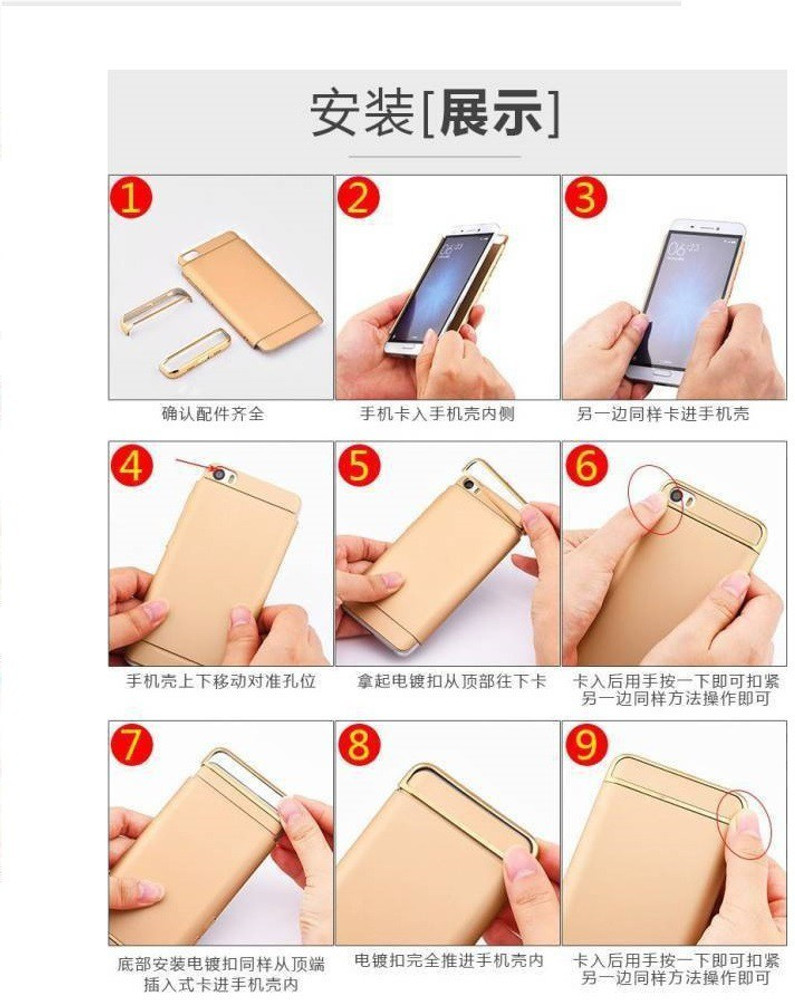 安装[展示]

1
确认配件齐全

2
手机卡入手机壳内侧

3
另一边同样卡进手机壳

4
手机壳上下移动对准孔位

5
拿起电镀扣从顶部往下卡

6
卡入后用手按一下即可扣紧
另一边同样方法操作即可

7
底部安装电镀扣同样从顶端插入式卡进手机壳内

8
电镀扣完全推进手机壳内

9
卡入后用手按一下即可扣紧
另一边同样方法操作即可