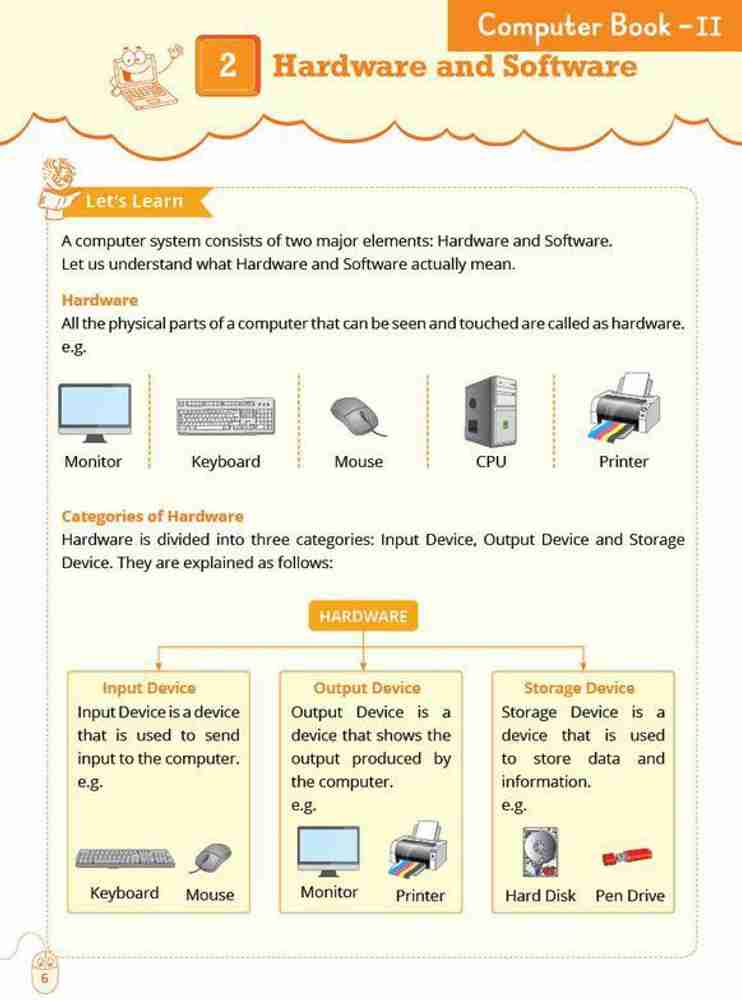 Computer Book - II

2 Hardware and Software

Let's Learn

A computer system consists of two major elements: Hardware and Software.
Let us understand what Hardware and Software actually mean.

Hardware
All the physical parts of a computer that can be seen and touched are called as hardware.
e.g.

Monitor

Keyboard

Mouse

CPU

Printer

Categories of Hardware
Hardware is divided into three categories: Input Device, Output Device and Storage Device. They are explained as follows:

HARDWARE

Input Device
Input Device is a device that is used to send input to the computer.
e.g.

Keyboard

Mouse

Output Device
Output Device is a device that shows the output produced by the computer.
e.g.

Monitor

Printer

Storage Device
Storage Device is a device that is used to store data and information.
e.g.

Hard Disk

Pen Drive

6