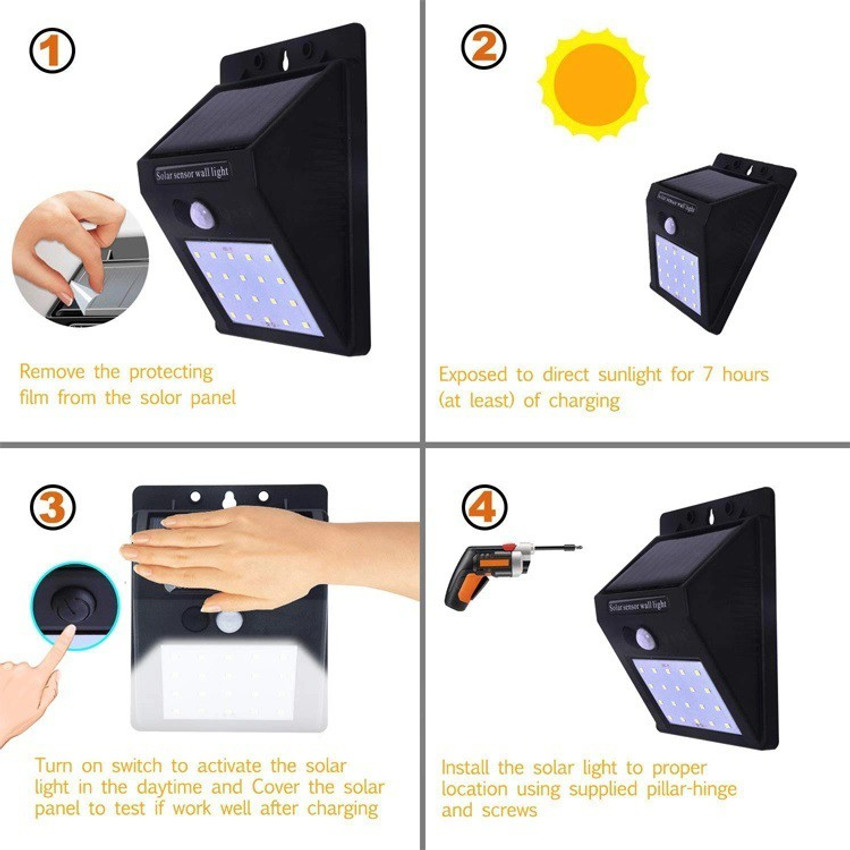 1

Solar sensor wall light

Remove the protecting film from the solor panel

2

Solar sensor wall light

Exposed to direct sunlight for 7 hours (at least) of charging

3

Turn on switch to activate the solar light in the daytime and Cover the solar panel to test if work well after charging

4

Solar sensor wall light

Install the solar light to proper location using supplied pillar-hinge and screws