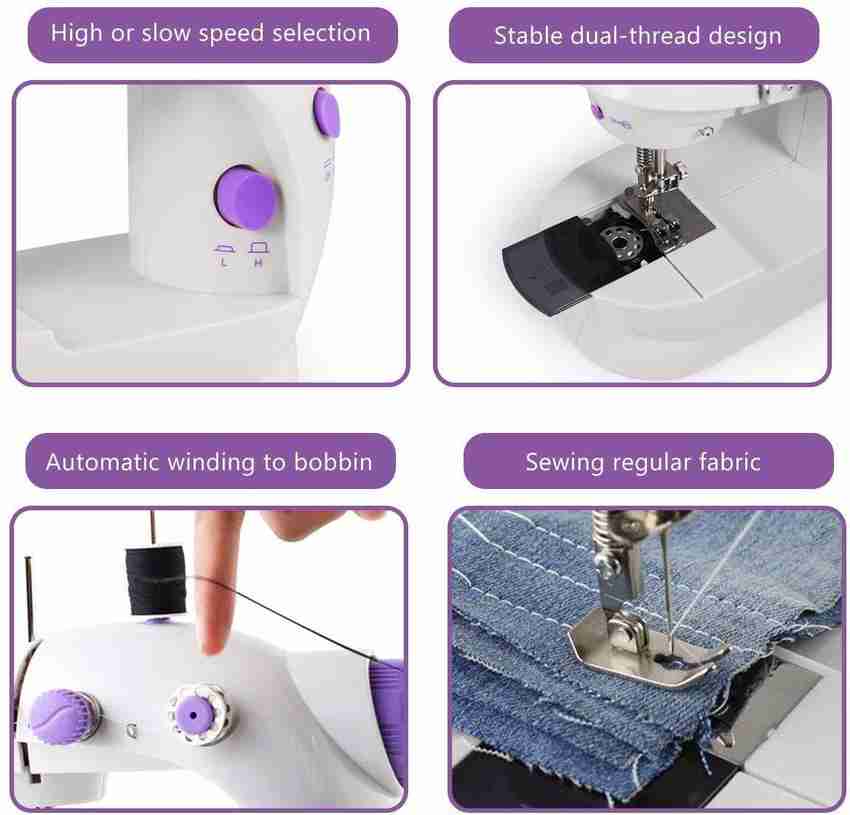 High or slow speed selection

L H

Stable dual-thread design

Automatic winding to bobbin

Sewing regular fabric