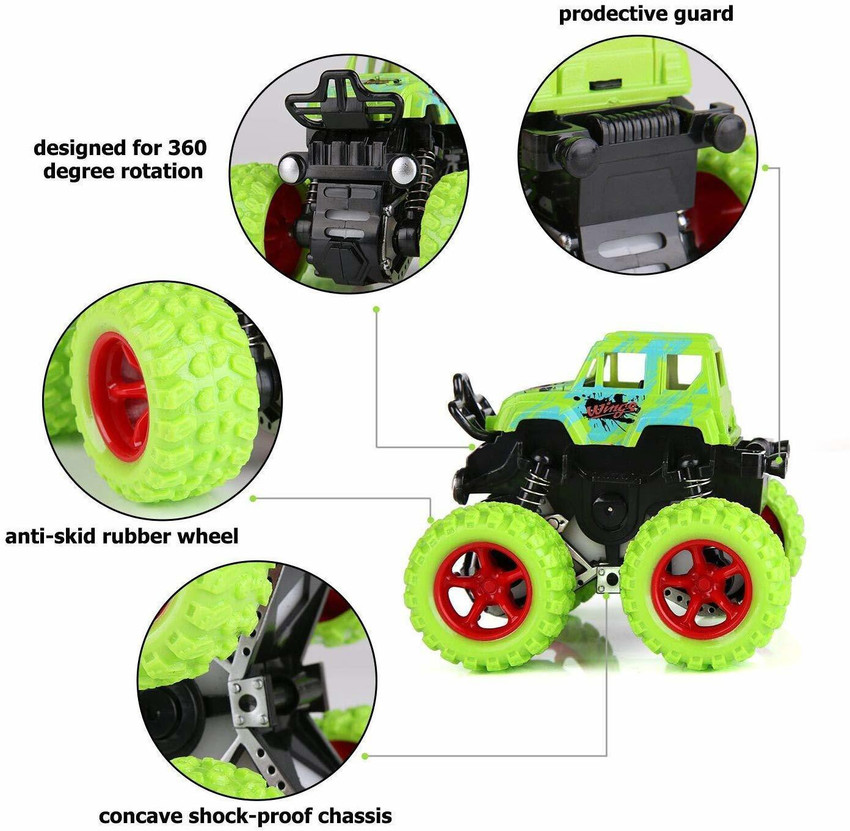 prodective guard

designed for 360 degree rotation

Wings

anti-skid rubber wheel

concave shock-proof chassis