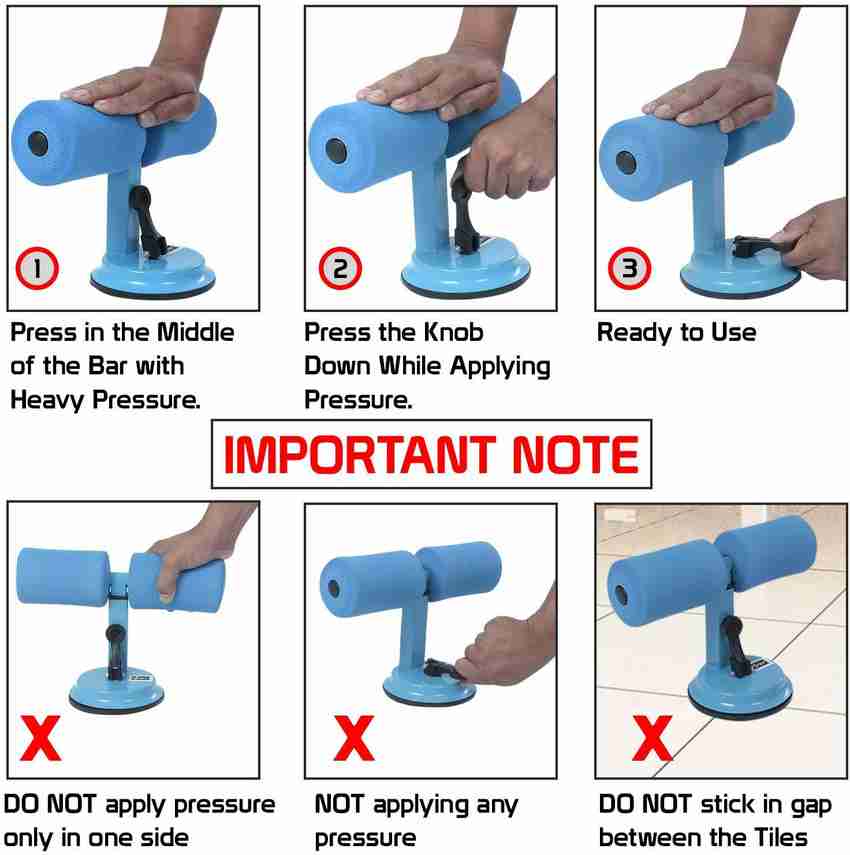 1

Press in the Middle of the Bar with Heavy Pressure.

2

Press the Knob Down While Applying Pressure.

3

Ready to Use

IMPORTANT NOTE

X

DO NOT apply pressure only in one side

X

NOT applying any pressure

X

DO NOT stick in gap between the Tiles