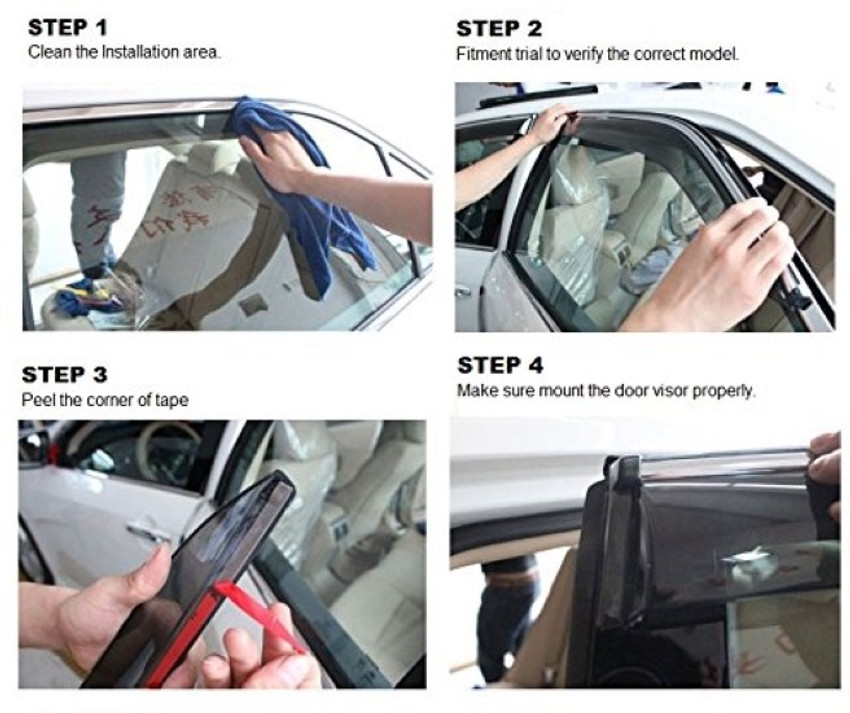 STEP 1
Clean the Installation area.

STEP 2
Fitment trial to verify the correct model.

STEP 3
Peel the corner of tape

STEP 4
Make sure mount the door visor properly.