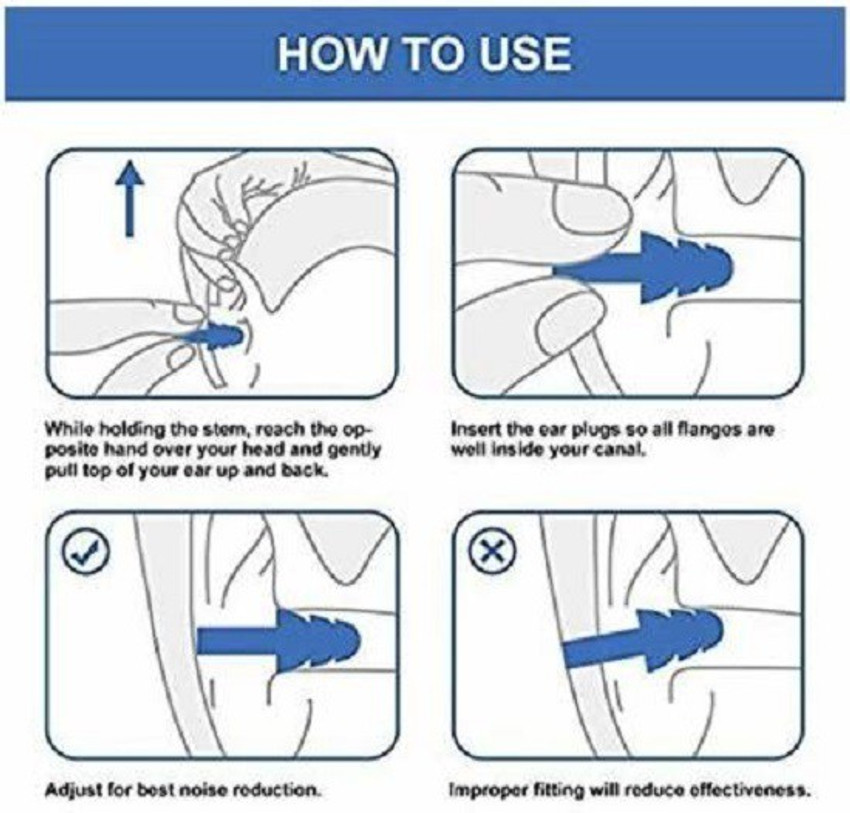 HOW TO USE

While holding the stem, reach the opposite hand over your head and gently pull top of your ear up and back.

Insert the ear plugs so all flanges are well inside your canal.

Adjust for best noise reduction.

Improper fitting will reduce effectiveness.