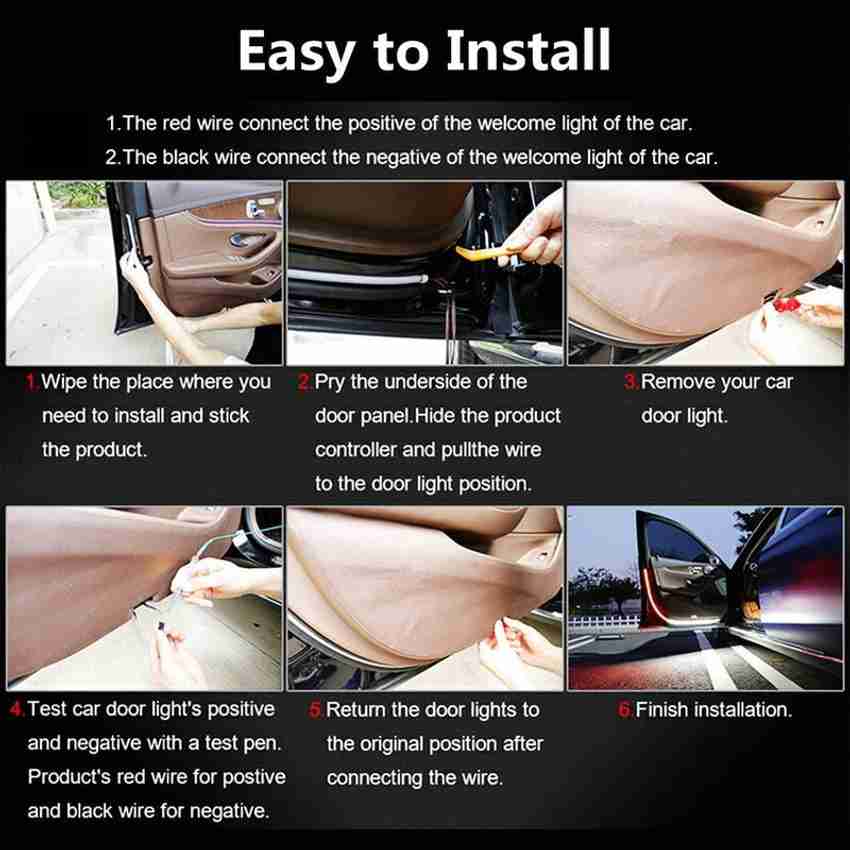 Easy to Install

1.The red wire connect the positive of the welcome light of the car.
2.The black wire connect the negative of the welcome light of the car.

1.Wipe the place where you need to install and stick the product.

2.Pry the underside of the door panel.Hide the product controller and pullthe wire to the door light position.

3.Remove your car door light.

4.Test car door light's positive and negative with a test pen. Product's red wire for postive and black wire for negative.

5.Return the door lights to the original position after connecting the wire.

6.Finish installation.