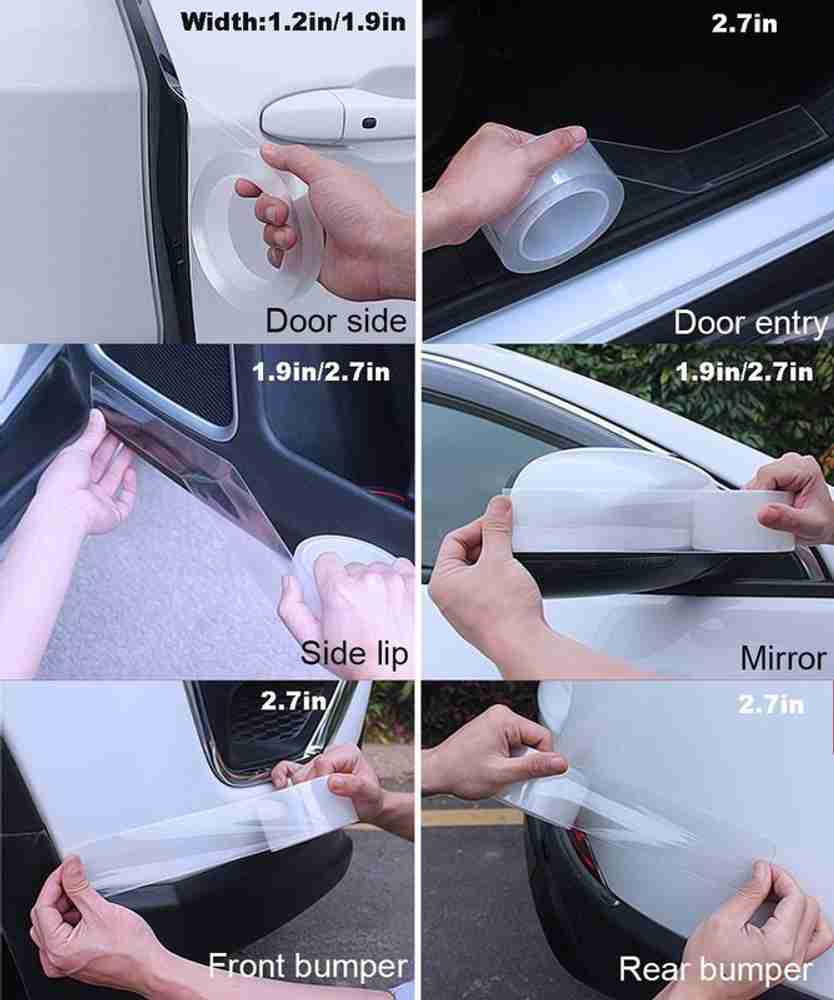 Width:1.2in/1.9in

Door side

2.7in

Door entry

1.9in/2.7in

Side lip

1.9in/2.7in

Mirror

2.7in

Front bumper

2.7in

Rear bumper